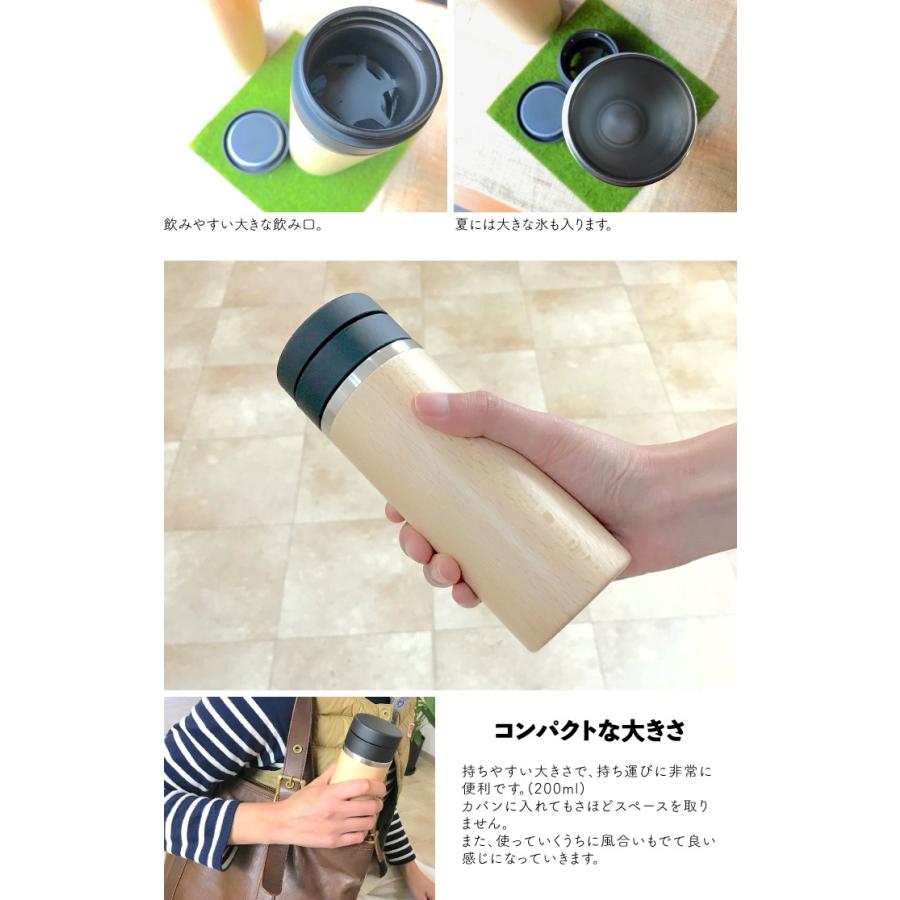 飲みやすい大きな飲み口。

夏には大きな氷も入ります。

コンパクトな大きさ

持ちやすい大きさで、持ち運びに非常に便利です。(200ml)
カバンに入れてもさほどスペースを取りません。
また、使っていくうちに風合いもでて良い感じになっていきます。