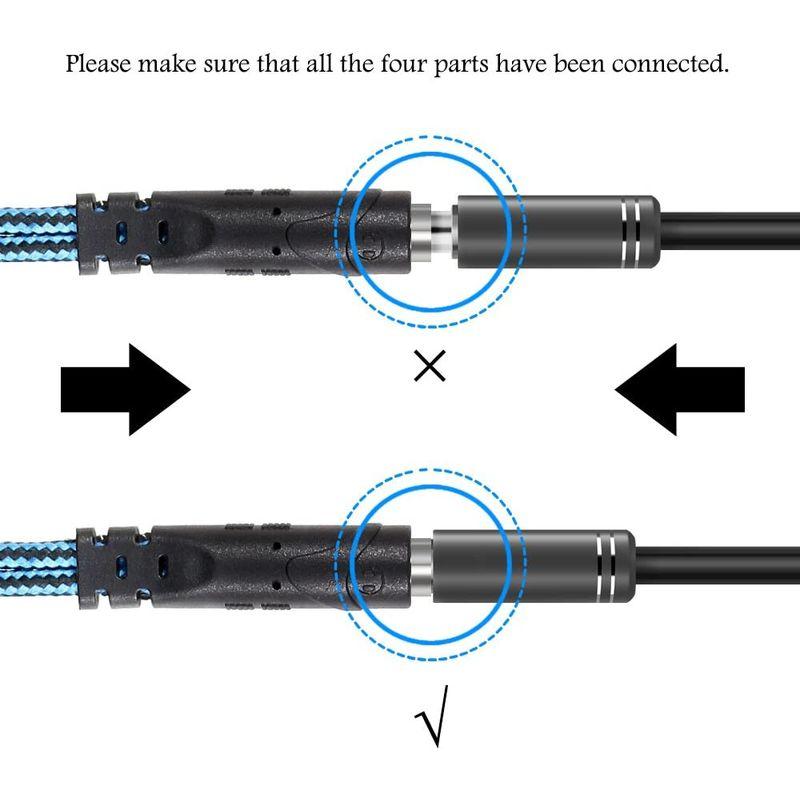 Please make sure that all the four parts have been connected.

×

√