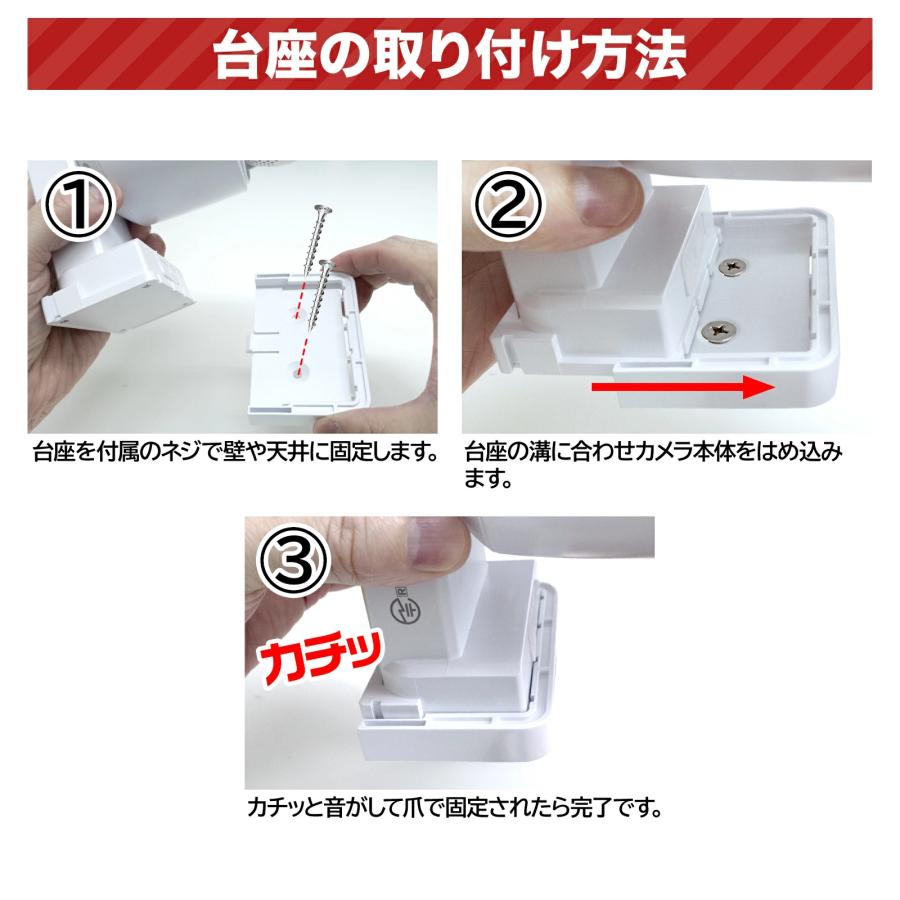 台座の取り付け方法

①

台座を付属のネジで壁や天井に固定します。

②

台座の溝に合わせカメラ本体をはめ込みます。

③

カチッ

カチッと音がして爪で固定されたら完了です。