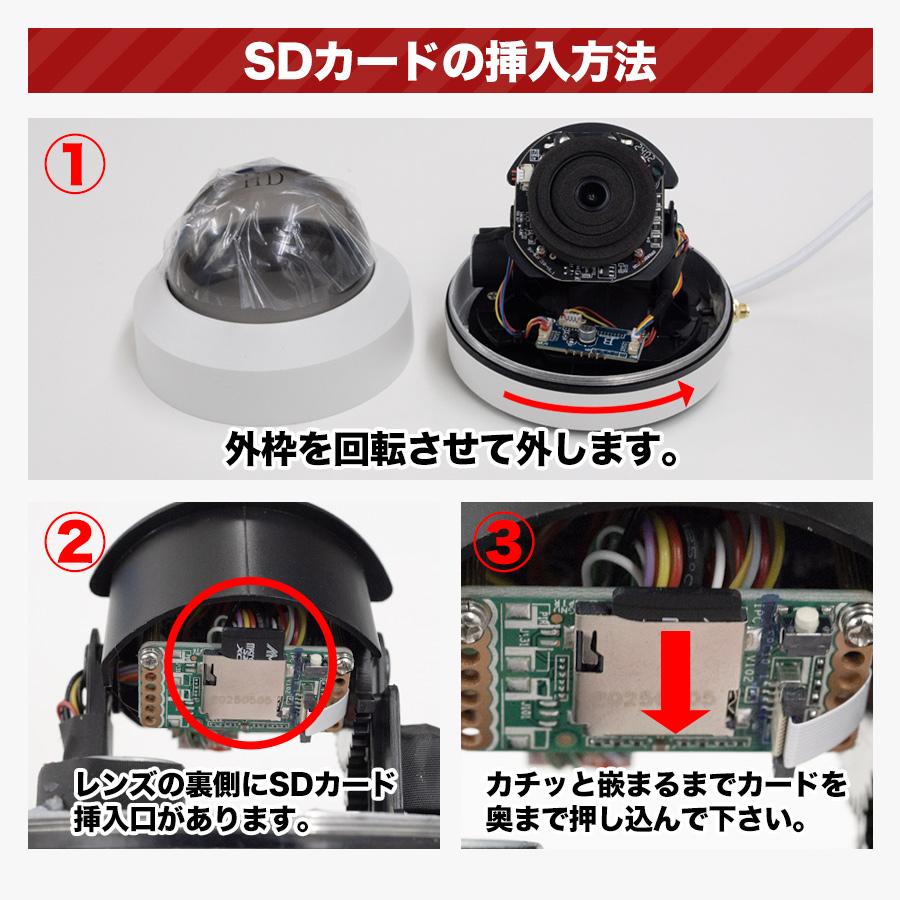 SDカードの挿入方法

①

HD

外枠を回転させて外します。

②

レンズの裏側にSDカード挿入口があります。

③

カチッと嵌まるまでカードを奥まで押し込んで下さい。