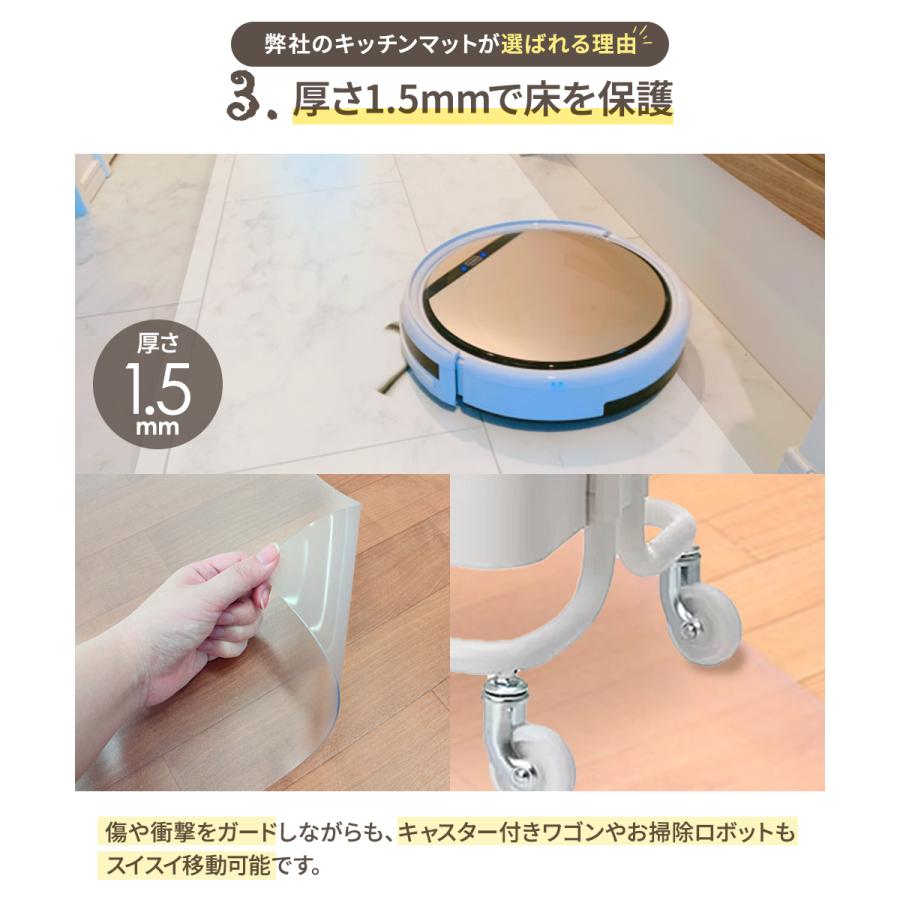 弊社のキッチンマットが選ばれる理由

3. 厚さ1.5mmで床を保護

厚さ
1.5
mm

傷や衝撃をガードしながらも、キャスター付きワゴンやお掃除ロボットもスイスイ移動可能です。