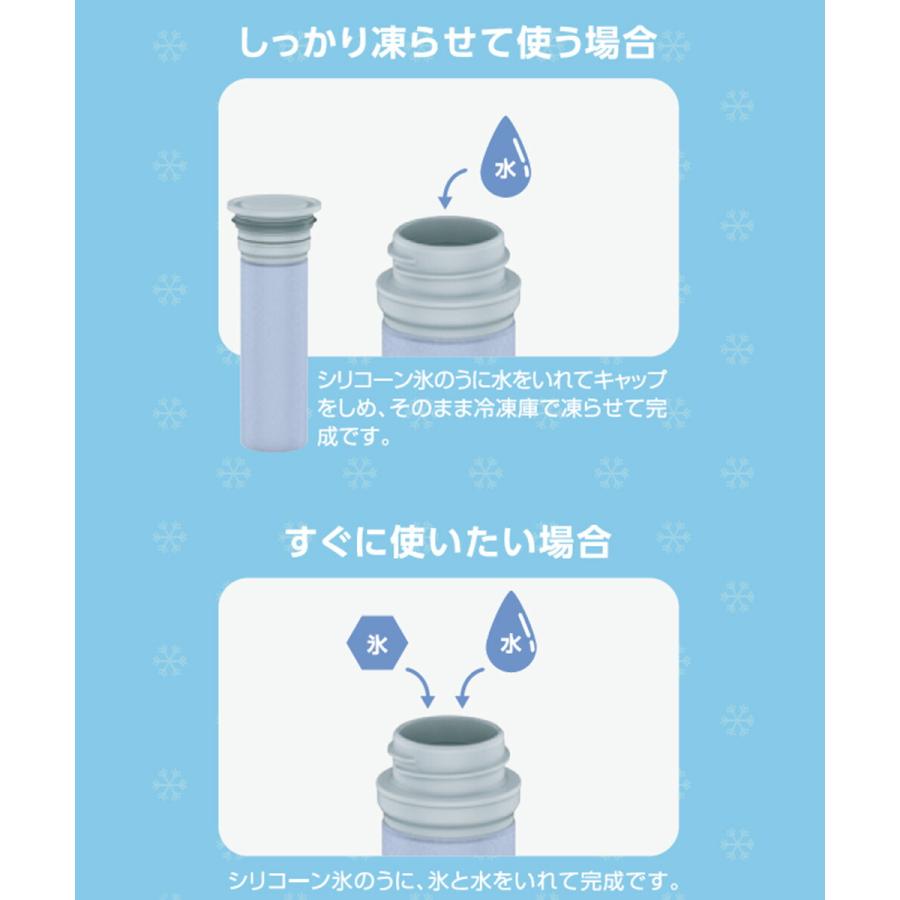 しっかり凍らせて使う場合

水

シリコーン氷のうに水をいれてキャップをしめ、そのまま冷凍庫で凍らせて完成です。

すぐに使いたい場合

氷

水

シリコーン氷のうに、氷と水をいれて完成です。