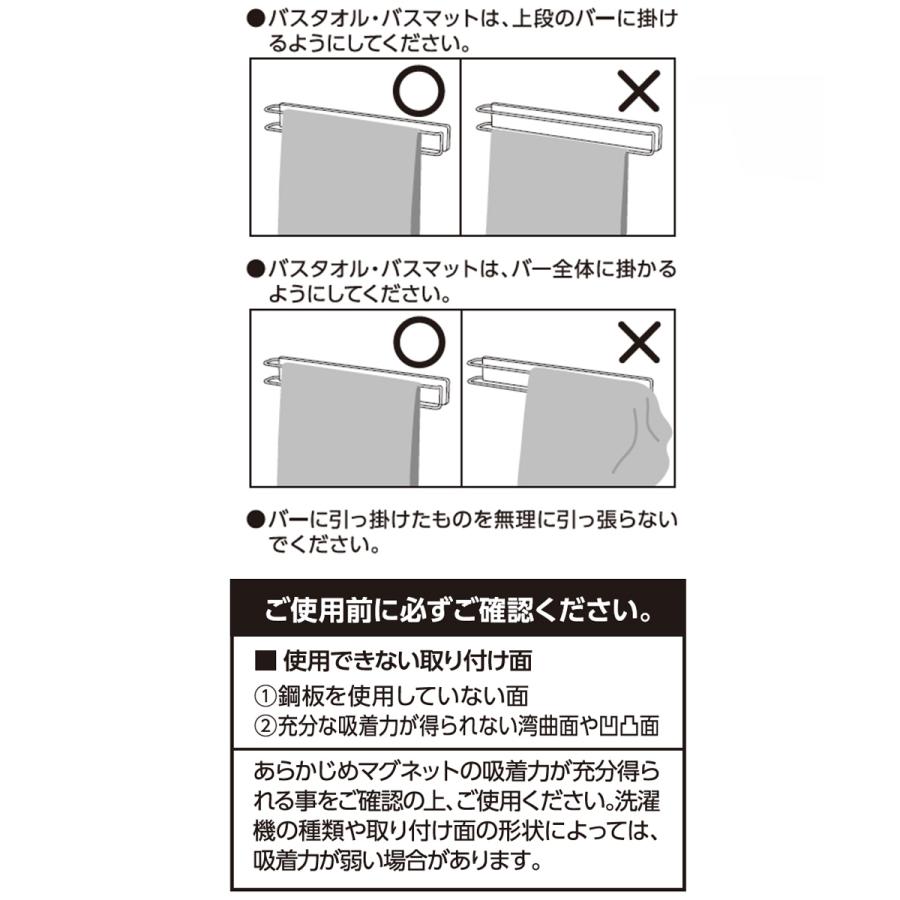 ●バスタオル・バスマットは、上段のバーに掛けるようにしてください。

○

×

●バスタオル・バスマットは、バー全体に掛かるようにしてください。

○

×

●バーに引っ掛けたものを無理に引っ張らないでください。

ご使用前に必ずご確認ください。

■ 使用できない取り付け面
①鋼板を使用していない面
②充分な吸着力が得られない湾曲面や凹凸面

あらかじめマグネットの吸着力が充分得られる事をご確認の上、ご使用ください。洗濯機の種類や取り付け面の形状によっては、吸着力が弱い場合があります。