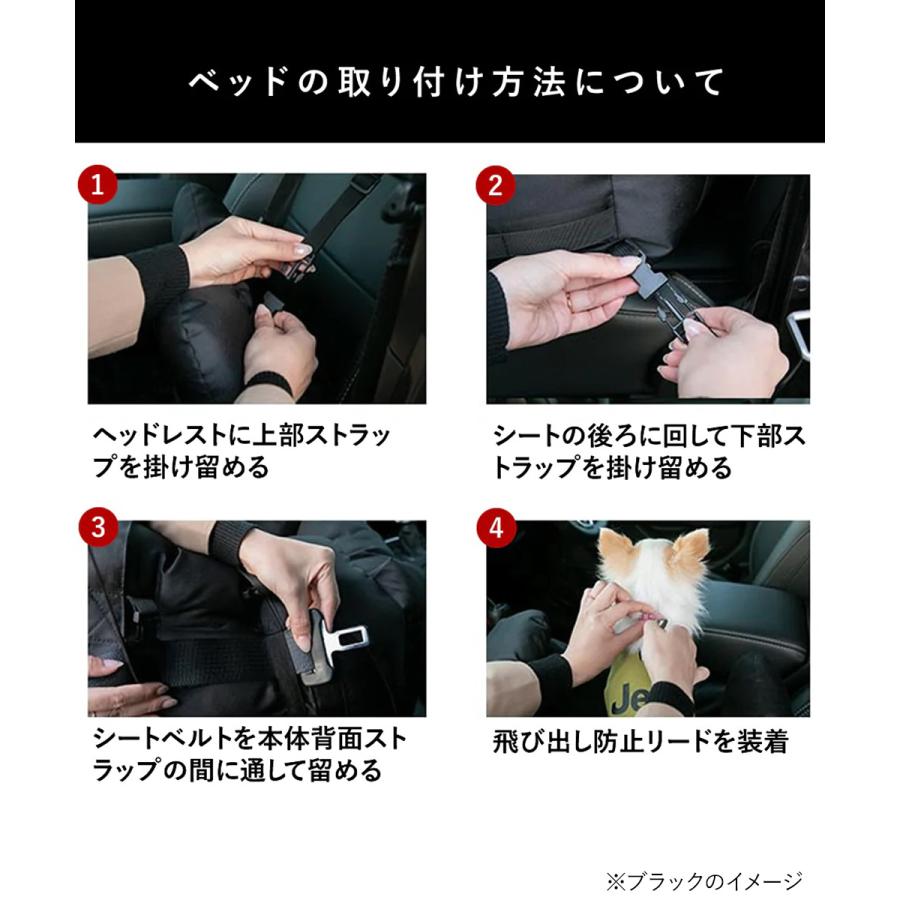 ベッドの取り付け方法について

1

ヘッドレストに上部ストラップを掛け留める

2

シートの後ろに回して下部ストラップを掛け留める

3

シートベルトを本体背面ストラップの間に通して留める

4

Je

飛び出し防止リードを装着

※ブラックのイメージ