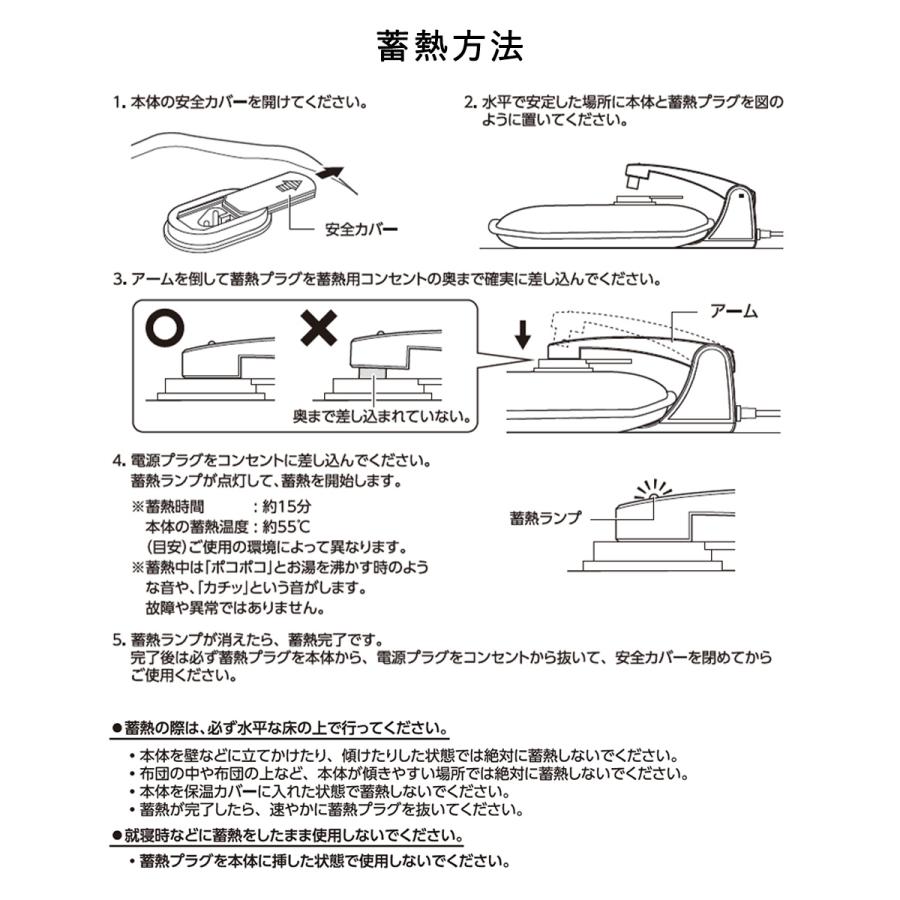 蓄熱方法

1. 本体の安全カバーを開けてください。

安全カバー

2. 水平で安定した場所に本体と蓄熱プラグを図のように置いてください。

3. アームを倒して蓄熱プラグを蓄熱用コンセントの奥まで確実に差し込んでください。

○

×

奥まで差し込まれていない。

アーム

4. 電源プラグをコンセントに差し込んでください。
蓄熱ランプが点灯して、蓄熱を開始します。

※蓄熱時間　　　：約15分
本体の蓄熱温度：約55℃
(目安)ご使用の環境によって異なります。
※蓄熱中は「ポコポコ」とお湯を沸かす時のような音や、「カチッ」という音がします。
故障や異常ではありません。

蓄熱ランプ

5. 蓄熱ランプが消えたら、蓄熱完了です。
完了後は必ず蓄熱プラグを本体から、電源プラグをコンセントから抜いて、安全カバーを閉めてからご使用ください。

●蓄熱の際は、必ず水平な床の上で行ってください。
・本体を壁などに立てかけたり、傾けたりした状態では絶対に蓄熱しないでください。
・布団の中や布団の上など、本体が傾きやすい場所では絶対に蓄熱しないでください。
・本体を保温カバーに入れた状態で蓄熱しないでください。
・蓄熱が完了したら、速やかに蓄熱プラグを抜いてください。

●就寝時などに蓄熱をしたまま使用しないでください。
・蓄熱プラグを本体に挿した状態で使用しないでください。