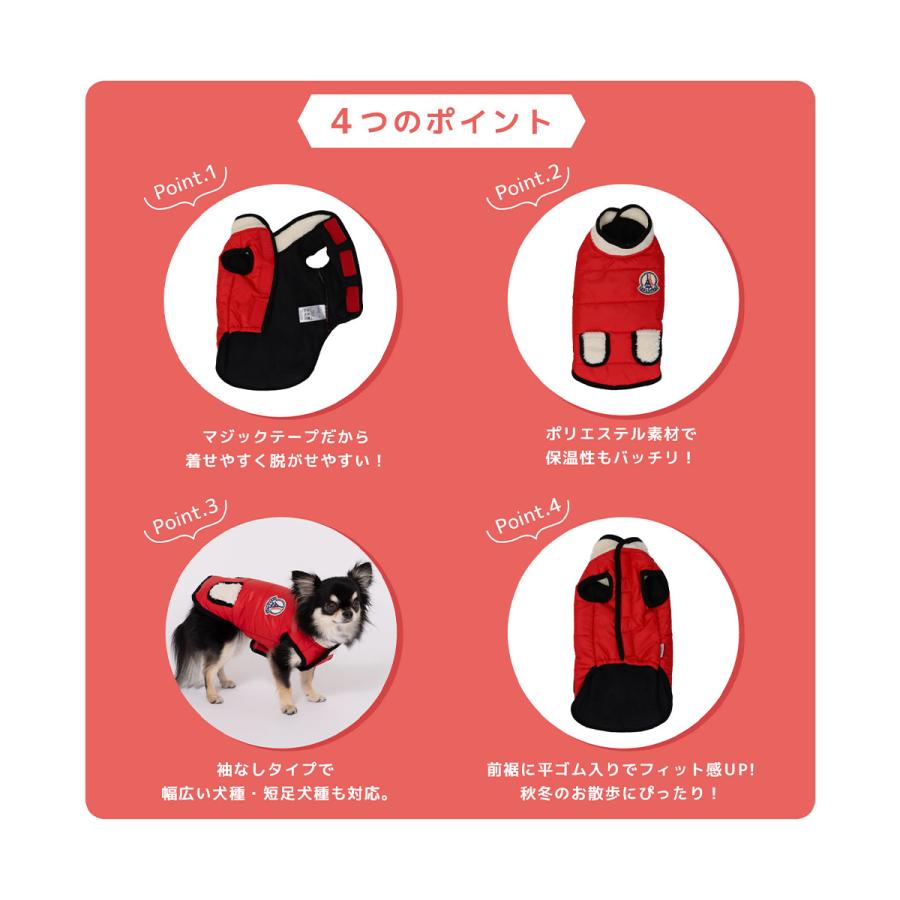 4つのポイント

Point.1

マジックテープだから
着せやすく脱がせやすい！

Point.2

ポリエステル素材で
保温性もバッチリ！

Point.3

袖なしタイプで
幅広い犬種・短足犬種も対応。

Point.4

前裾に平ゴム入りでフィット感UP!
秋冬のお散歩にぴったり！