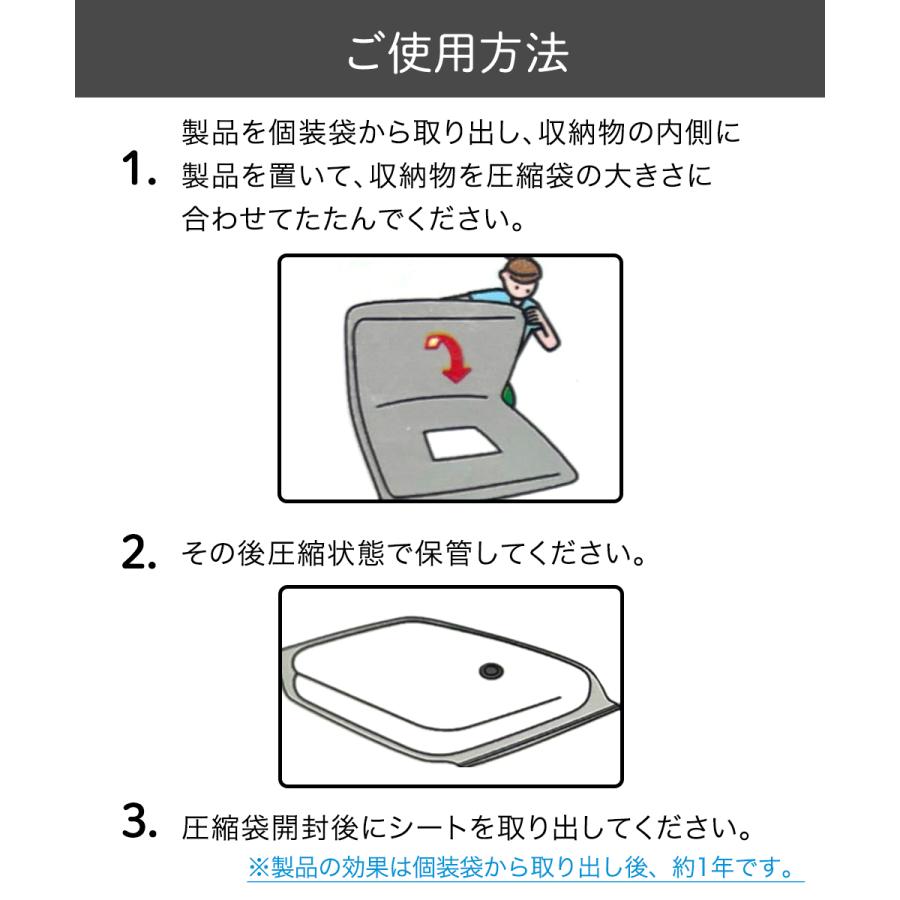 ご使用方法

1. 製品を個装袋から取り出し、収納物の内側に製品を置いて、収納物を圧縮袋の大きさに合わせてたたんでください。

2. その後圧縮状態で保管してください。

3. 圧縮袋開封後にシートを取り出してください。

※製品の効果は個装袋から取り出し後、約1年です。