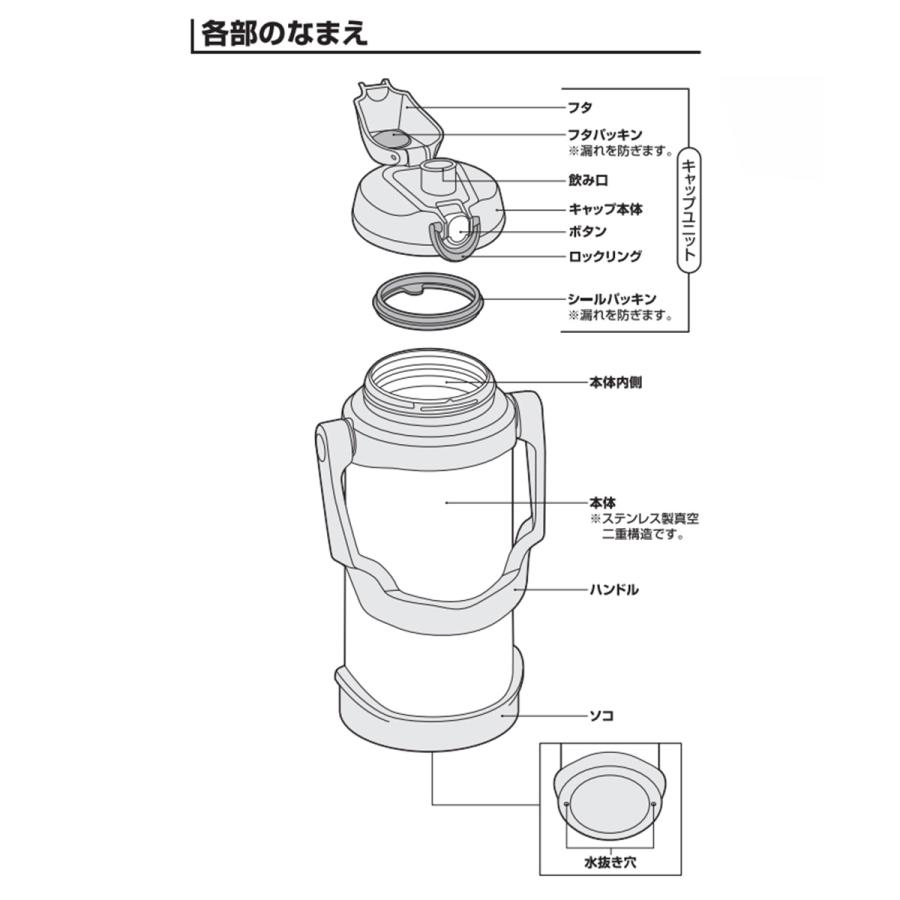 各部のなまえ

フタ

フタパッキン
※漏れを防ぎます。

飲み口

キャップ本体

ボタン

ロックリング

シールパッキン
※漏れを防ぎます。

キャップユニット

本体内側

本体
※ステンレス製真空二重構造です。

ハンドル

ソコ

水抜き穴