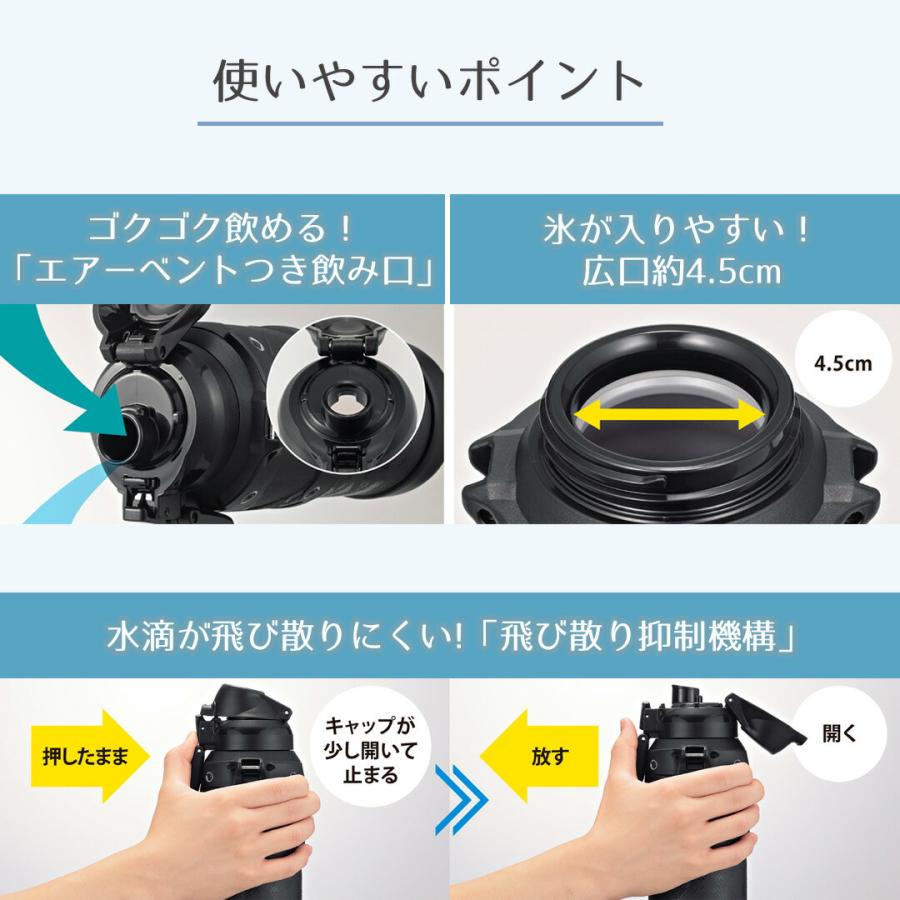 使いやすいポイント

ゴクゴク飲める！
「エアーベントつき飲み口」

氷が入りやすい！
広口約4.5cm

4.5cm

水滴が飛び散りにくい!「飛び散り抑制機構」

押したまま

キャップが少し開いて止まる

放す

開く