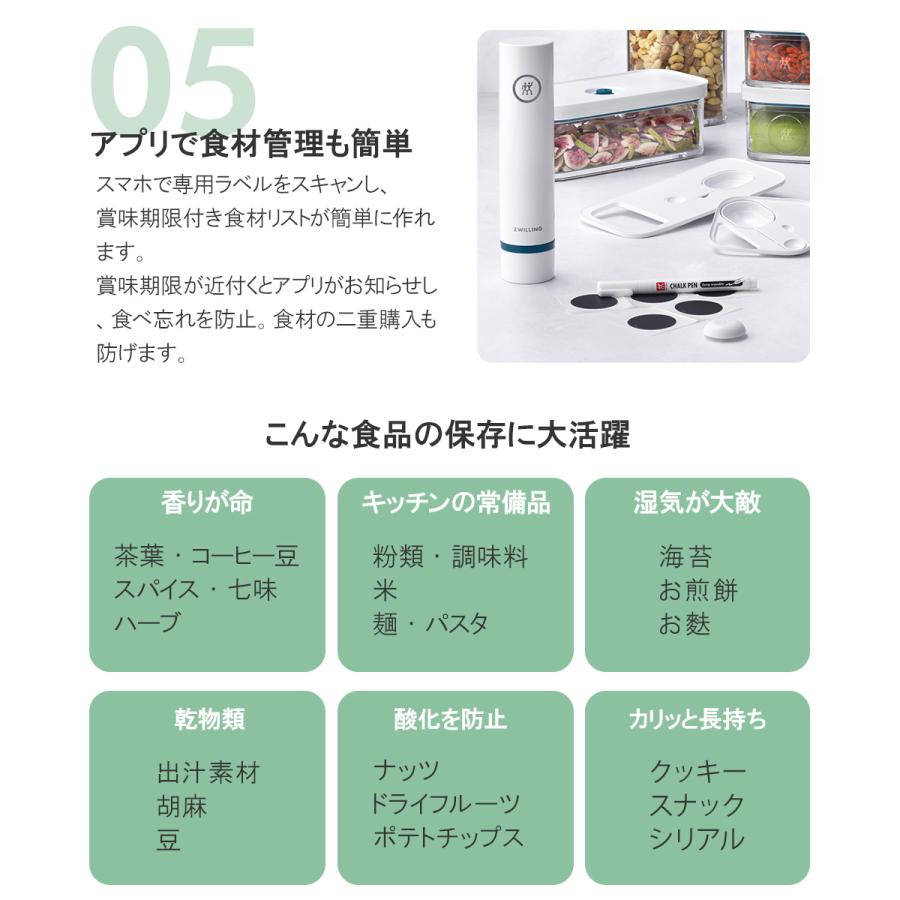 05

アプリで食材管理も簡単

スマホで専用ラベルをスキャンし、賞味期限付き食材リストが簡単に作れます。
賞味期限が近付くとアプリがお知らせし、食べ忘れを防止。食材の二重購入も防げます。

ZWILLING

CHALK PEN

こんな食品の保存に大活躍

香りが命
茶葉・コーヒー豆
スパイス・七味
ハーブ

キッチンの常備品
粉類・調味料
米
麺・パスタ

湿気が大敵
海苔
お煎餅
お麩

乾物類
出汁素材
胡麻
豆

酸化を防止
ナッツ
ドライフルーツ
ポテトチップス

カリッと長持ち
クッキー
スナック
シリアル