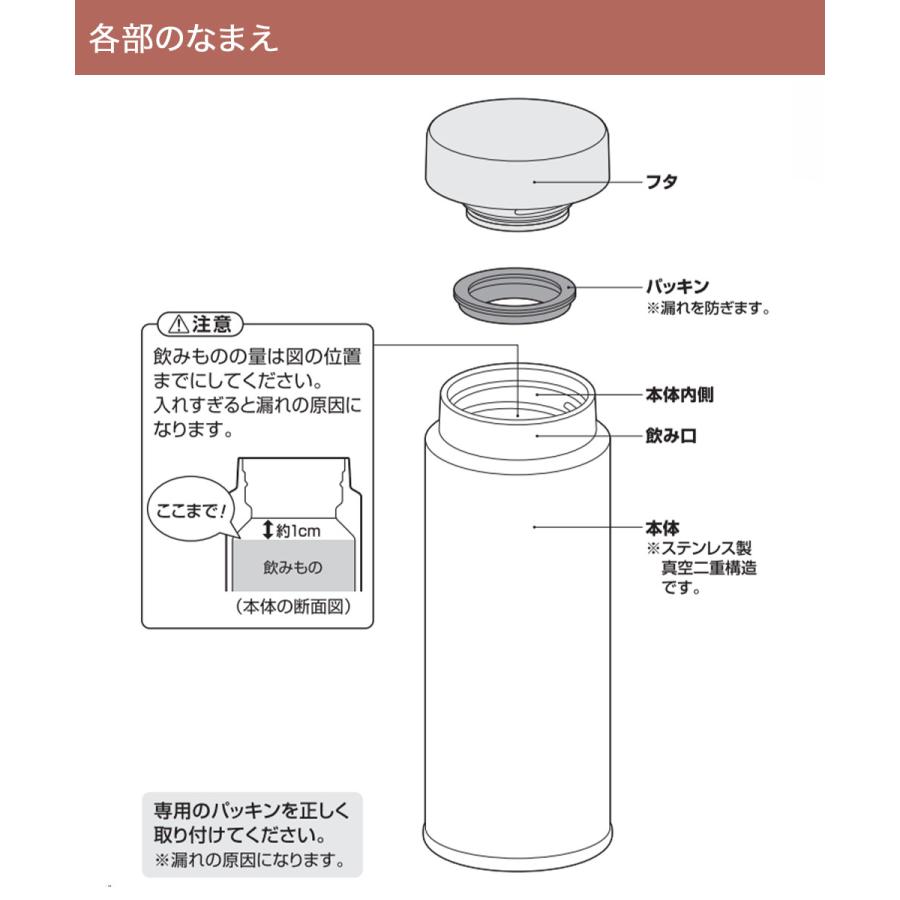 各部のなまえ

フタ

パッキン
※漏れを防ぎます。

⚠注意
飲みものの量は図の位置までにしてください。
入れすぎると漏れの原因になります。

ここまで!
約1cm
飲みもの
(本体の断面図)

本体内側

飲み口

本体
※ステンレス製真空二重構造です。

専用のパッキンを正しく取り付けてください。
※漏れの原因になります。