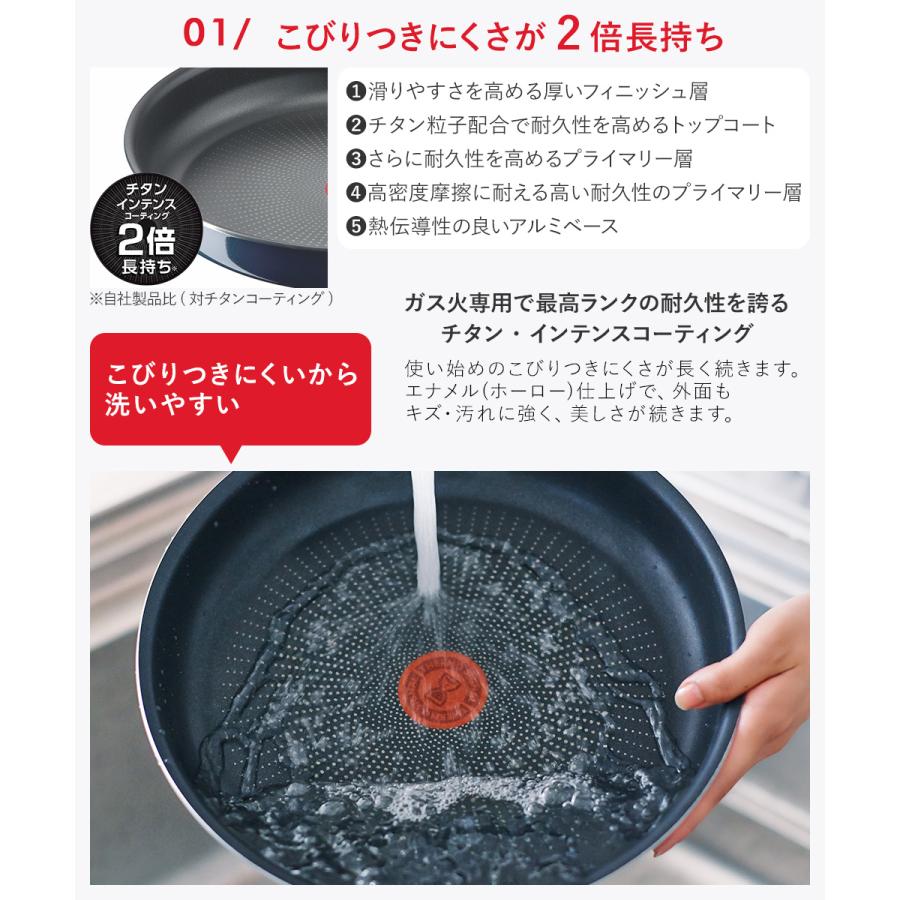 01/ こびりつきにくさが 2 倍長持ち

❶滑りやすさを高める厚いフィニッシュ層
❷チタン粒子配合で耐久性を高めるトップコート
❸さらに耐久性を高めるプライマリー層
❹高密度摩擦に耐える高い耐久性のプライマリー層
❺熱伝導性の良いアルミベース

チタン インテンス コーティング 2倍 長持ち※

※自社製品比（対チタンコーティング）

ガス火専用で最高ランクの耐久性を誇る チタン・インテンスコーティング

使い始めのこびりつきにくさが長く続きます。エナメル(ホーロー)仕上げで、外面もキズ・汚れに強く、美しさが続きます。

こびりつきにくいから洗いやすい