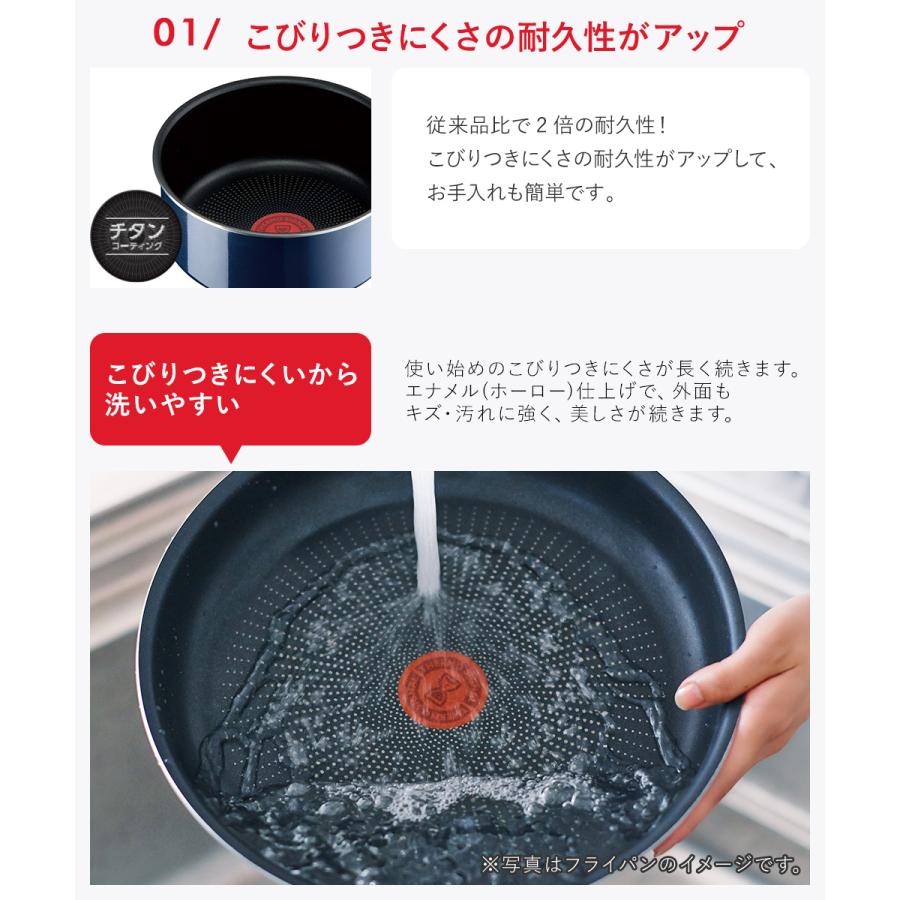 01/ こびりつきにくさの耐久性がアップ

チタン
コーティング

従来品比で2倍の耐久性!
こびりつきにくさの耐久性がアップして、
お手入れも簡単です。

こびりつきにくいから
洗いやすい

使い始めのこびりつきにくさが長く続きます。
エナメル(ホーロー)仕上げで、外面も
キズ・汚れに強く、美しさが続きます。

※写真はフライパンのイメージです。