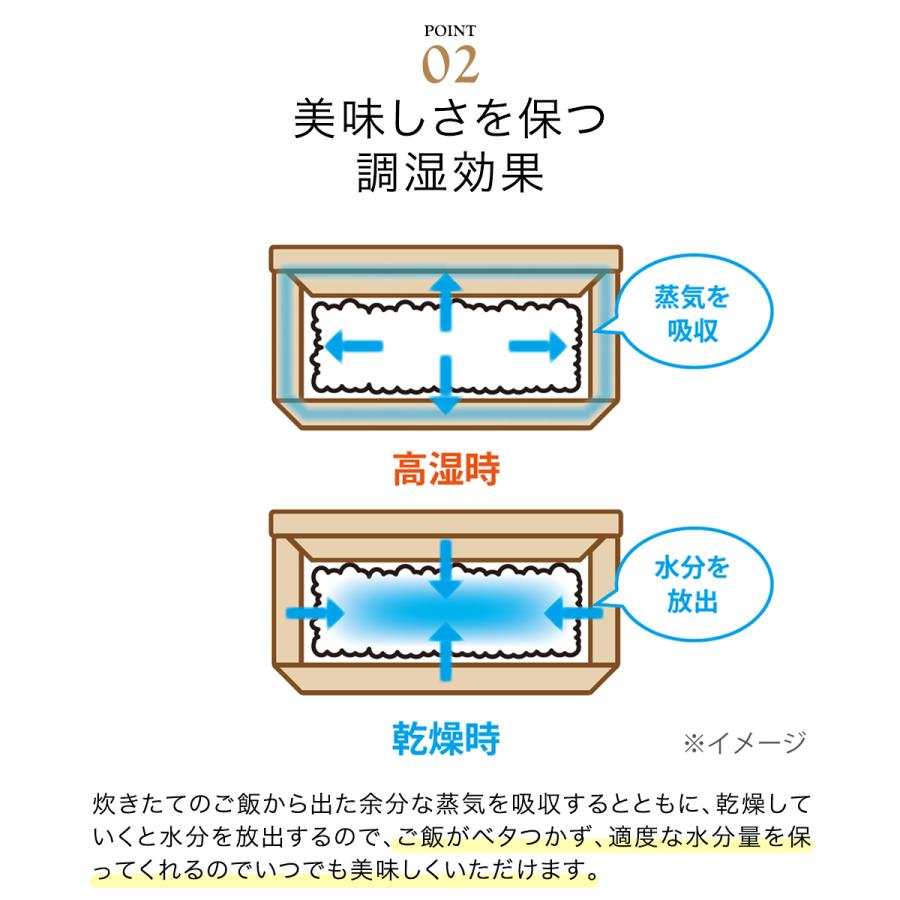 POINT
02
美味しさを保つ
調湿効果

蒸気を
吸収

高湿時

水分を
放出

乾燥時

※イメージ

炊きたてのご飯から出た余分な蒸気を吸収するとともに、乾燥していくと水分を放出するので、ご飯がベタつかず、適度な水分量を保ってくれるのでいつでも美味しくいただけます。