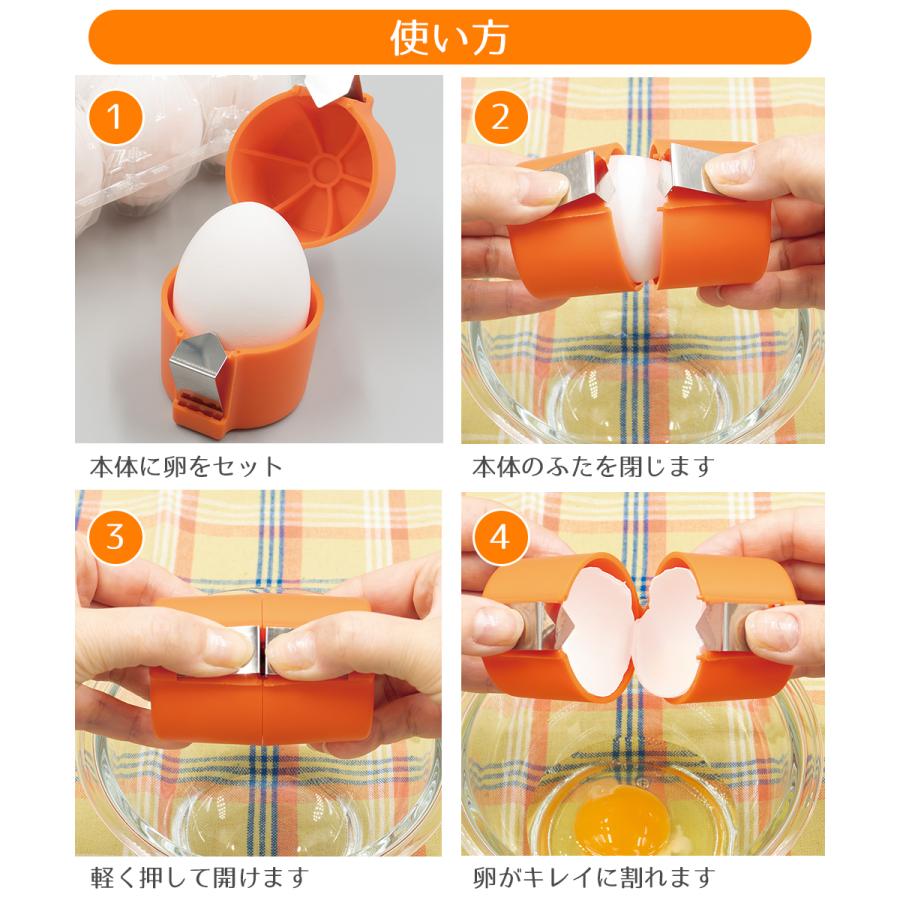 使い方

1
本体に卵をセット

2
本体のふたを閉じます

3
軽く押して開けます

4
卵がキレイに割れます