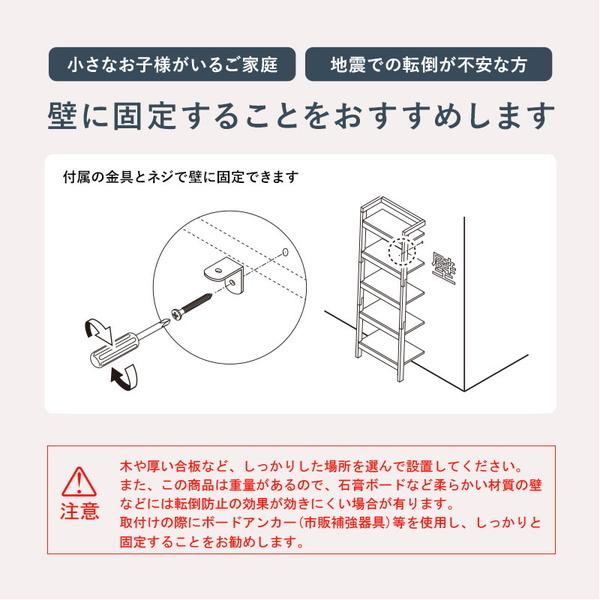 小さなお子様がいるご家庭

地震での転倒が不安な方

壁に固定することをおすすめします

付属の金具とネジで壁に固定できます

壁

注意

木や厚い合板など、しっかりした場所を選んで設置してください。また、この商品は重量があるので、石膏ボードなど柔らかい材質の壁などには転倒防止の効果が効きにくい場合が有ります。取付けの際にボードアンカー(市販補強器具)等を使用し、しっかりと固定することをお勧めします。