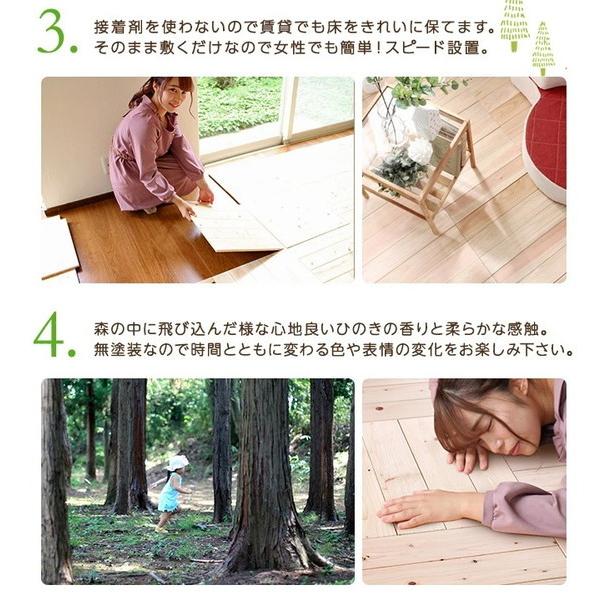 3.
接着剤を使わないので賃貸でも床をきれいに保てます。
そのまま敷くだけなので女性でも簡単！スピード設置。

4.
森の中に飛び込んだ様な心地良いひのきの香りと柔らかな感触。
無塗装なので時間とともに変わる色や表情の変化をお楽しみ下さい。