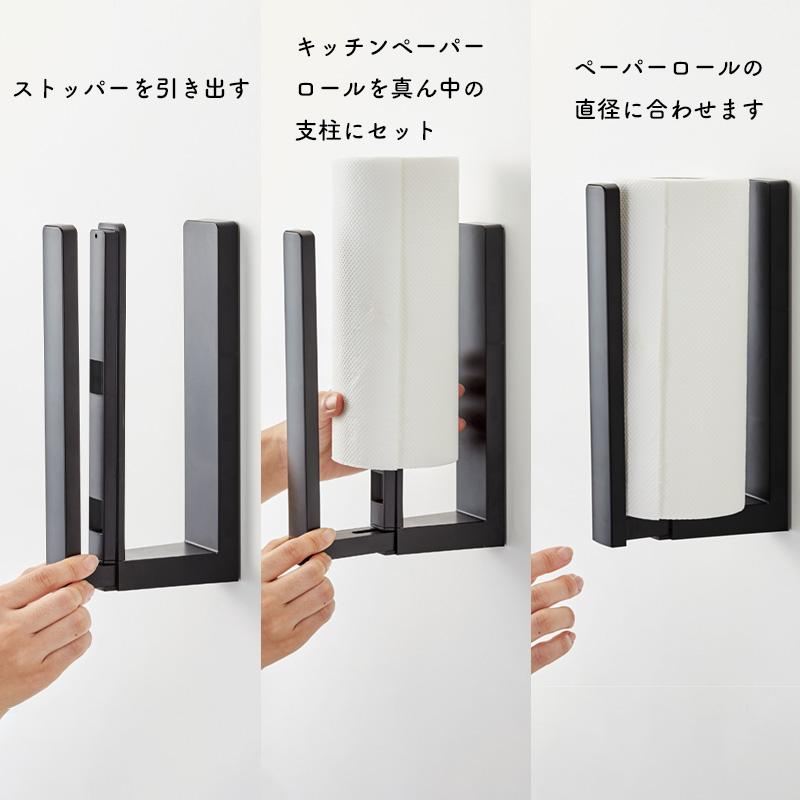 ストッパーを引き出す

キッチンペーパーロールを真ん中の支柱にセット

ペーパーロールの直径に合わせます