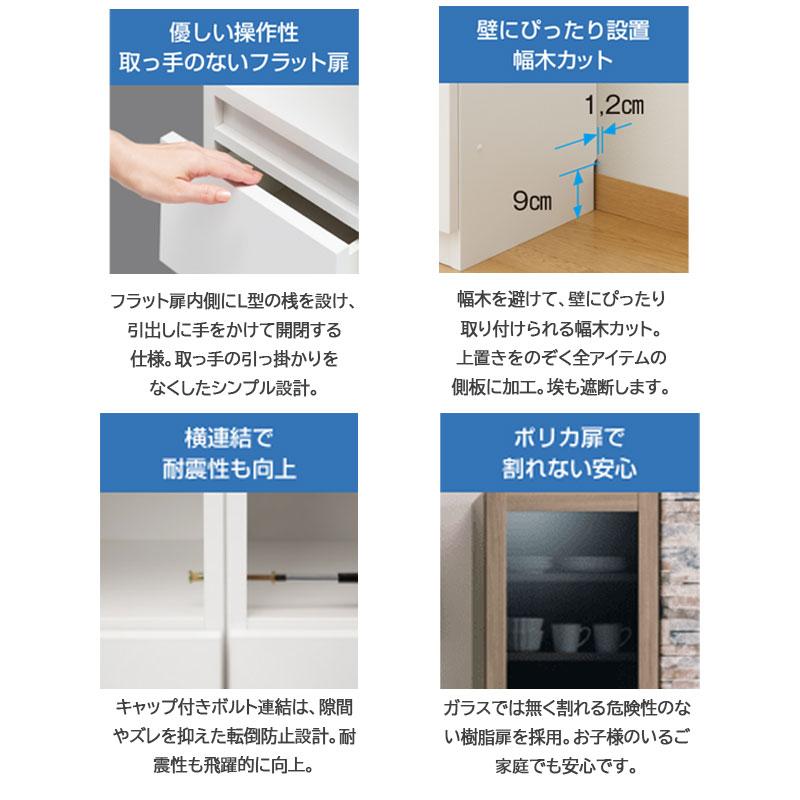 優しい操作性
取っ手のないフラット扉

フラット扉内側にL型の桟を設け、引出しに手をかけて開閉する仕様。取っ手の引っ掛かりをなくしたシンプル設計。

壁にぴったり設置
幅木カット

1,2cm

9cm

幅木を避けて、壁にぴったり取り付けられる幅木カット。上置きをのぞく全アイテムの側板に加工。埃も遮断します。

横連結で
耐震性も向上

キャップ付きボルト連結は、隙間やズレを抑えた転倒防止設計。耐震性も飛躍的に向上。

ポリカ扉で
割れない安心

ガラスでは無く割れる危険性のない樹脂扉を採用。お子様のいるご家庭でも安心です。