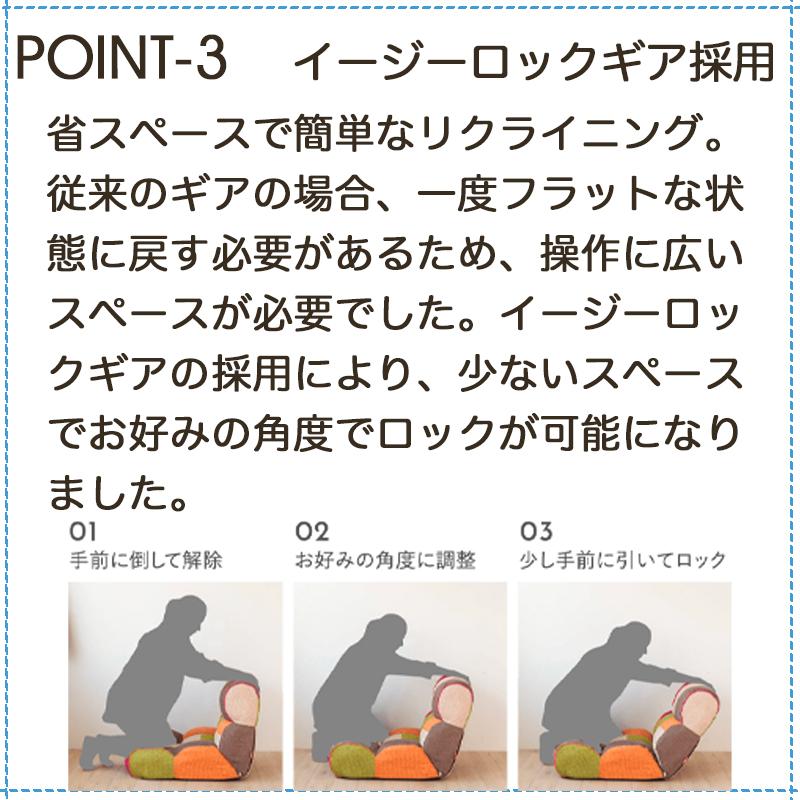 POINT-3　イージーロックギア採用

省スペースで簡単なリクライニング。従来のギアの場合、一度フラットな状態に戻す必要があるため、操作に広いスペースが必要でした。イージーロックギアの採用により、少ないスペースでお好みの角度でロックが可能になりました。

01
手前に倒して解除

02
お好みの角度に調整

03
少し手前に引いてロック