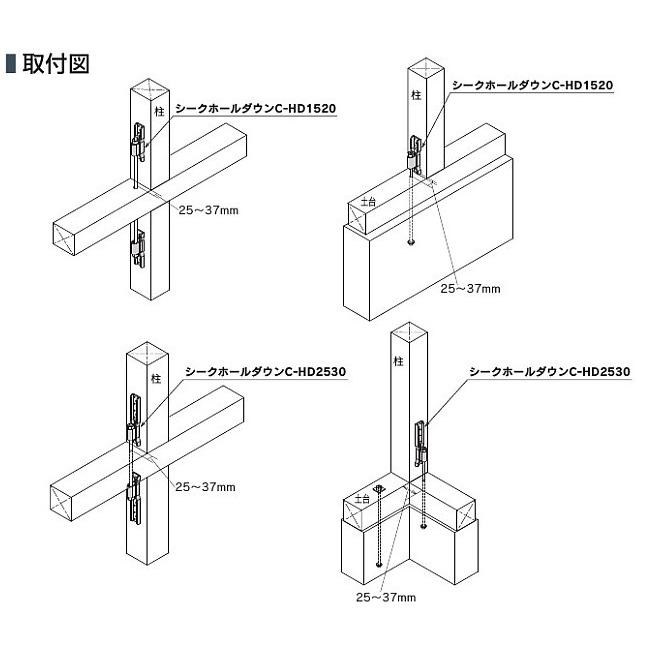 取付図

柱
シークホールダウンC-HD1520
25～37mm

柱
シークホールダウンC-HD1520
土台
25～37mm

柱
シークホールダウンC-HD2530
25～37mm

柱
シークホールダウンC-HD2530
土台
25～37mm