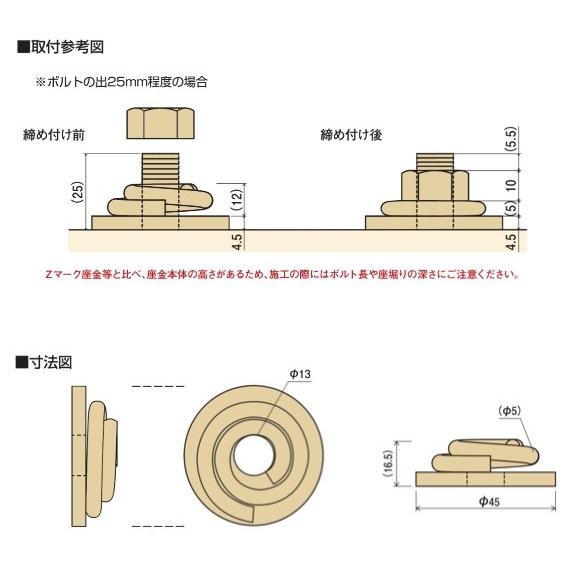 ■取付参考図

※ボルトの出25mm程度の場合

締め付け前

(25)

(12)

4.5

締め付け後

(5.5)

10

(5)

4.5

Zマーク座金等と比べ、座金本体の高さがあるため、施工の際にはボルト長や座堀りの深さにご注意ください。

■寸法図

φ13

(φ5)

(16.5)

φ45