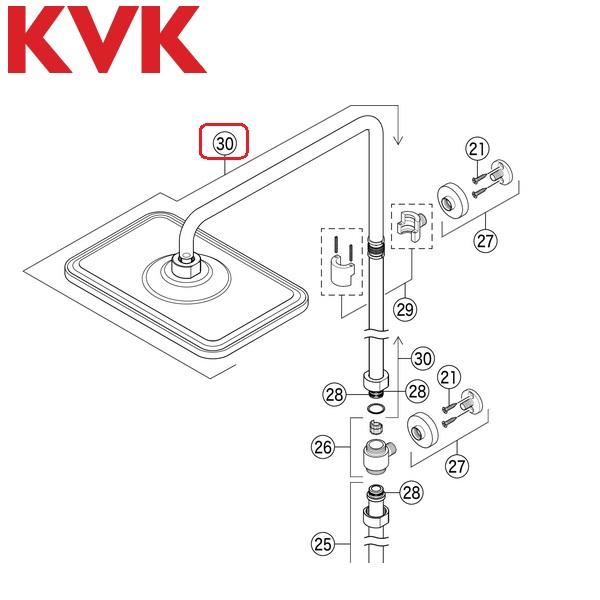 KVK

30
21
27
29
30
28
28
21
26
27
28
25