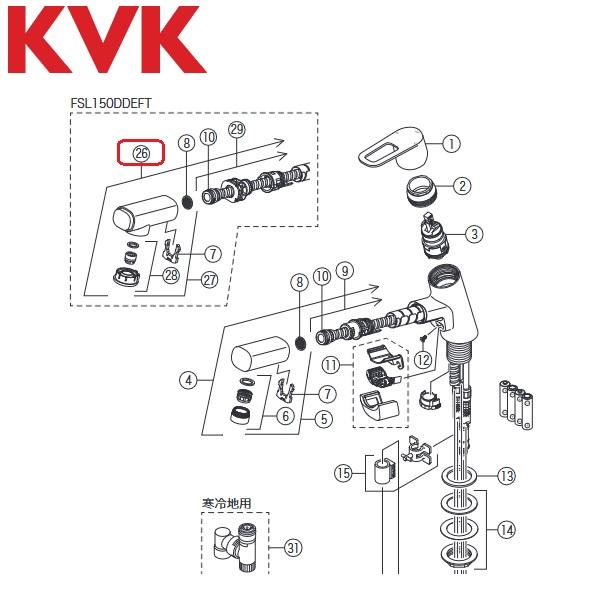 KVK

FSL150DDEFT

26
8
10
29
7
28
27

1
2
3

8
10
9
4
7
6
5
11
12

15
13
14

寒冷地用
31