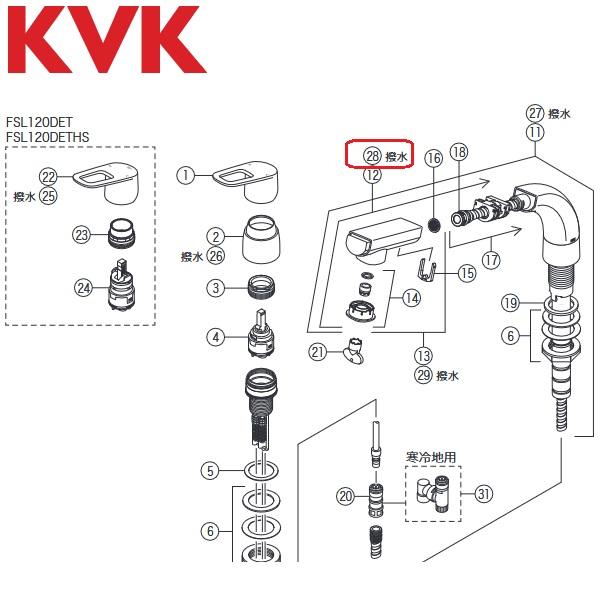 KVK

FSL120DET
FSL120DETHS

22
撥水 25
23
24

1
2
撥水 26
3
4
5
6

28 撥水
12
16
18
27 撥水
11
17
15
14
21
13
29 撥水
19
6

寒冷地用
20
31