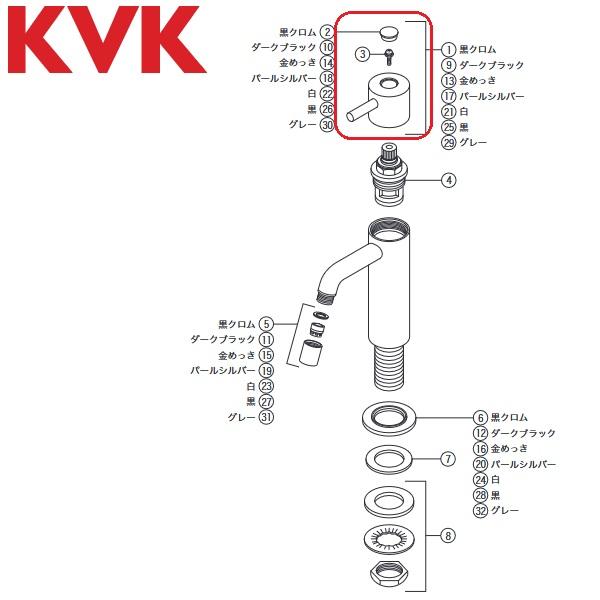 KVK

黒クロム ②
ダークブラック ⑩
金めっき ⑭
パールシルバー ⑱
白 ㉒
黒 ㉖
グレー ㉚

③

① 黒クロム
⑨ ダークブラック
⑬ 金めっき
⑰ パールシルバー
㉑ 白
㉕ 黒
㉙ グレー

④

黒クロム ⑤
ダークブラック ⑪
金めっき ⑮
パールシルバー ⑲
白 ㉓
黒 ㉗
グレー ㉛

⑥ 黒クロム
⑫ ダークブラック
⑯ 金めっき
⑳ パールシルバー
㉔ 白
㉘ 黒
㉜ グレー

⑦

⑧