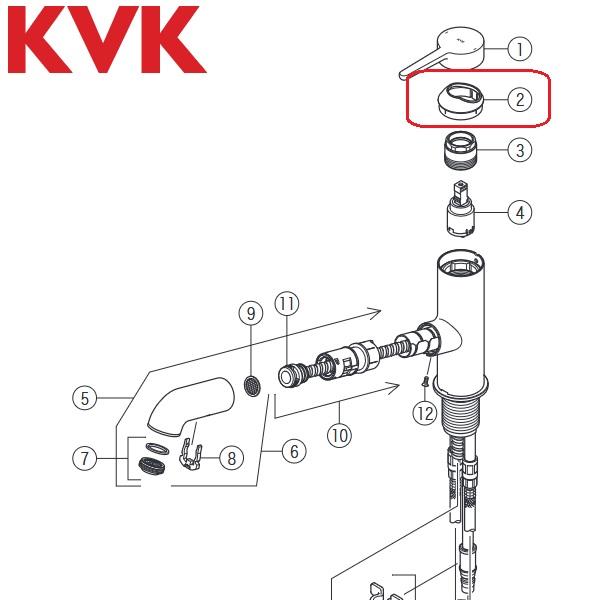 KVK

①
②
③
④
⑨
⑪
⑤
⑩
⑫
⑦
⑧
⑥