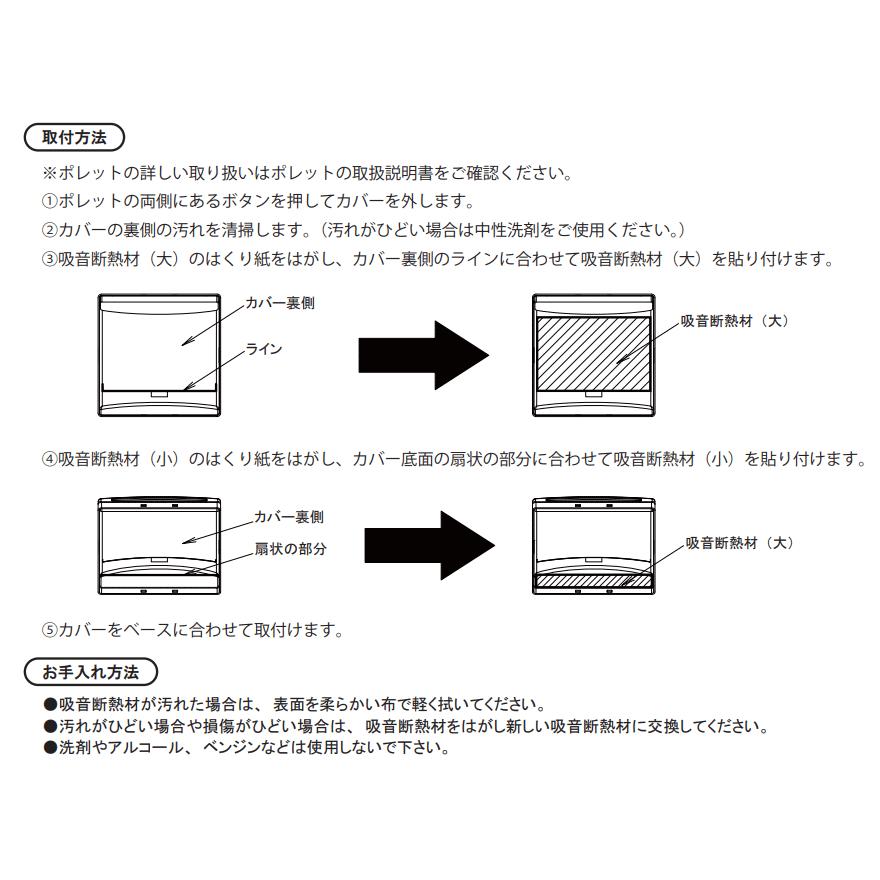 取付方法

※ポレットの詳しい取り扱いはポレットの取扱説明書をご確認ください。

①ポレットの両側にあるボタンを押してカバーを外します。

②カバーの裏側の汚れを清掃します。（汚れがひどい場合は中性洗剤をご使用ください。）

③吸音断熱材（大）のはくり紙をはがし、カバー裏側のラインに合わせて吸音断熱材（大）を貼り付けます。

カバー裏側

ライン

吸音断熱材（大）

④吸音断熱材（小）のはくり紙をはがし、カバー底面の扇状の部分に合わせて吸音断熱材（小）を貼り付けます。

カバー裏側

扇状の部分

吸音断熱材（大）

⑤カバーをベースに合わせて取付けます。

お手入れ方法

●吸音断熱材が汚れた場合は、表面を柔らかい布で軽く拭いてください。
●汚れがひどい場合や損傷がひどい場合は、吸音断熱材をはがし新しい吸音断熱材に交換してください。
●洗剤やアルコール、ベンジンなどは使用しないで下さい。