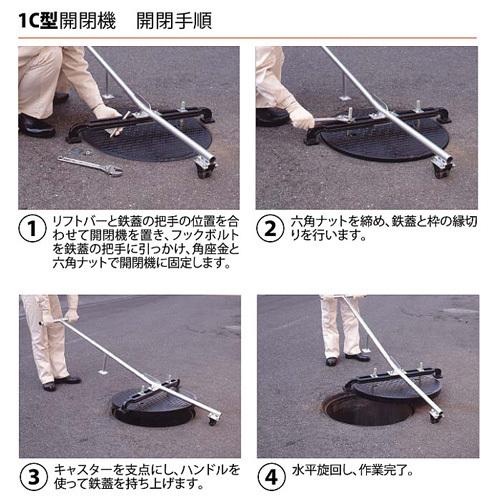 1C型開閉機　開閉手順

1 リフトバーと鉄蓋の把手の位置を合わせて開閉機を置き、フックボルトを鉄蓋の把手に引っかけ、角座金と六角ナットで開閉機に固定します。

2 六角ナットを締め、鉄蓋と枠の縁切りを行います。

3 キャスターを支点にし、ハンドルを使って鉄蓋を持ち上げます。

4 水平旋回し、作業完了。