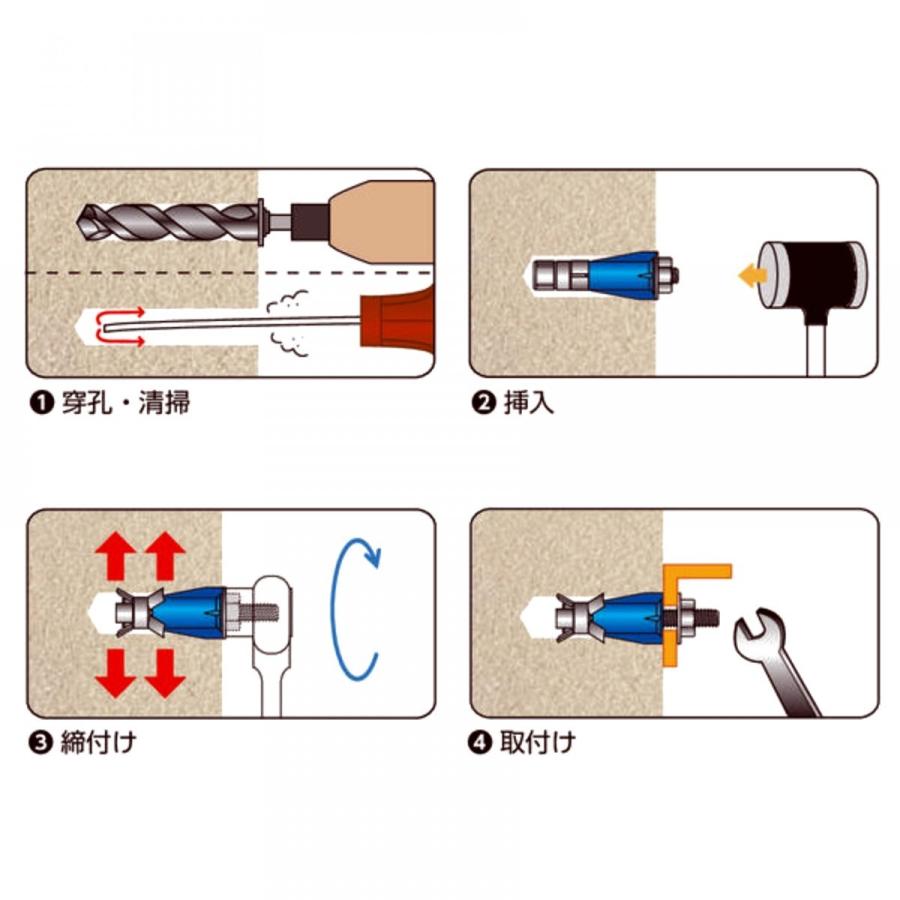 ❶ 穿孔・清掃

❷ 挿入

❸ 締付け

❹ 取付け