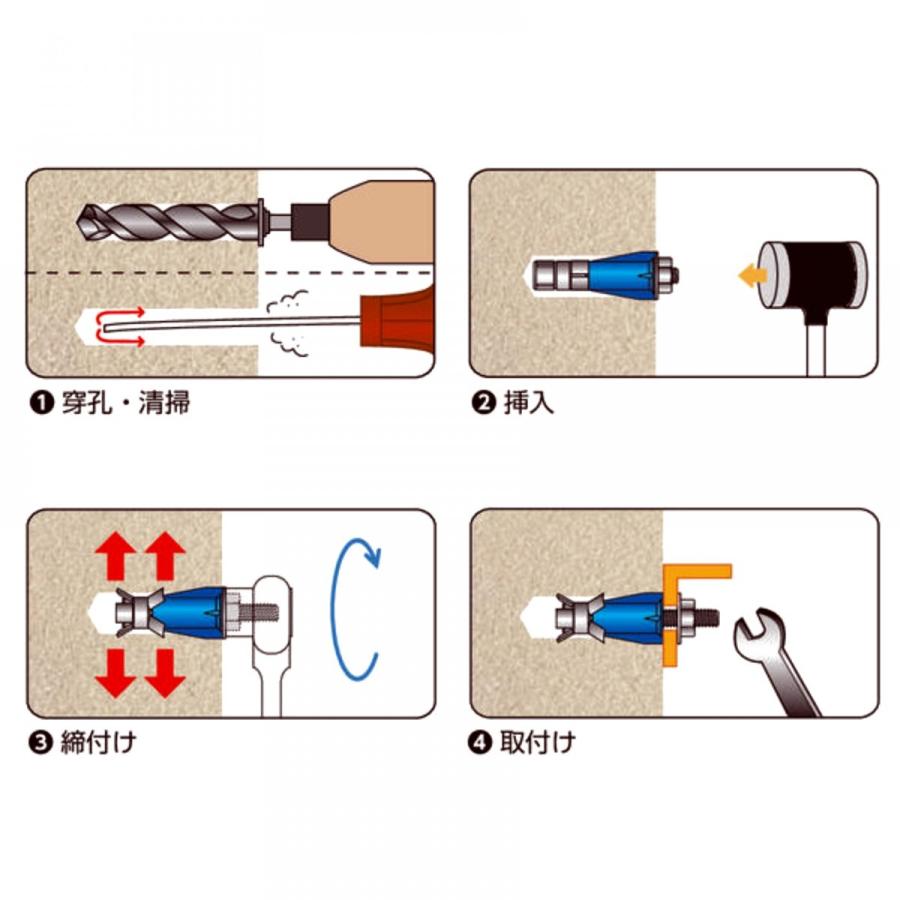 ❶ 穿孔・清掃

❷ 挿入

❸ 締付け

❹ 取付け