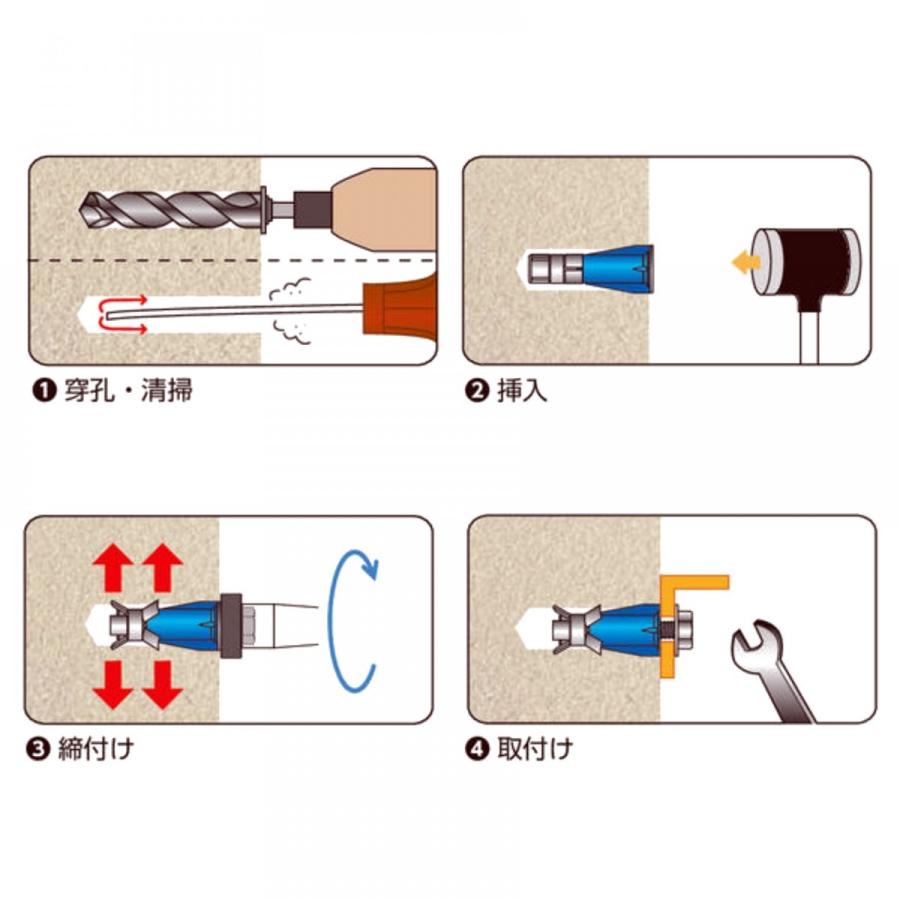 ❶ 穿孔・清掃

❷ 挿入

❸ 締付け

❹ 取付け