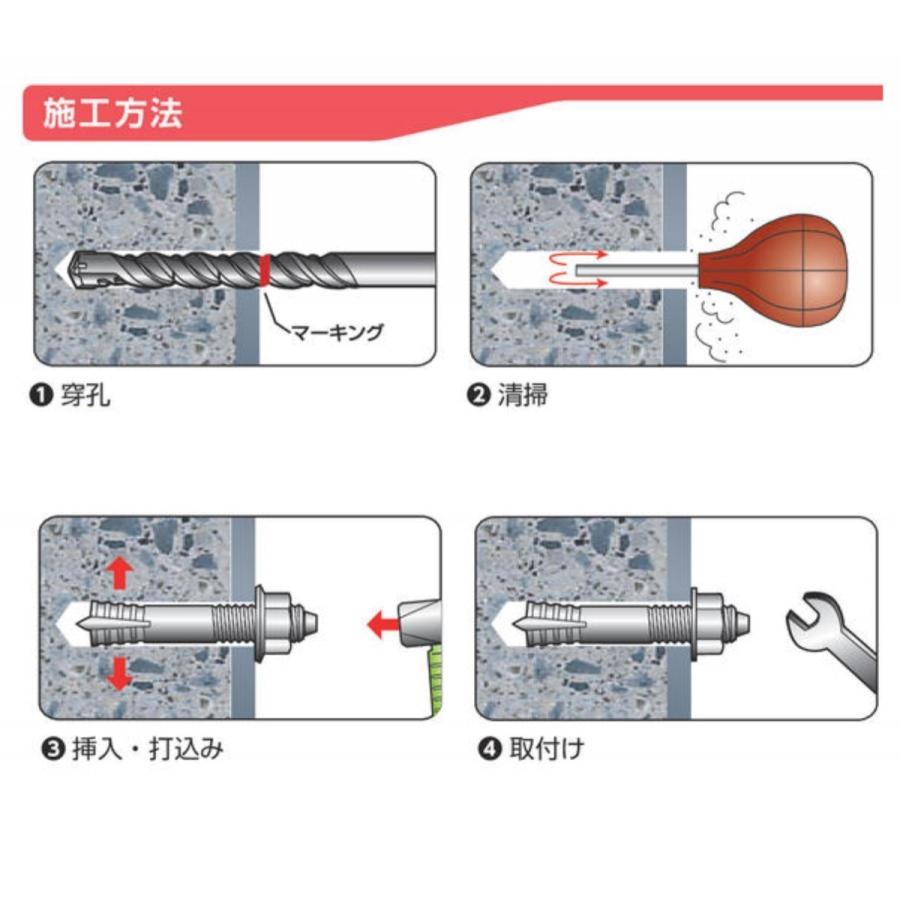 施工方法

マーキング

❶ 穿孔

❷ 清掃

❸ 挿入・打込み

❹ 取付け