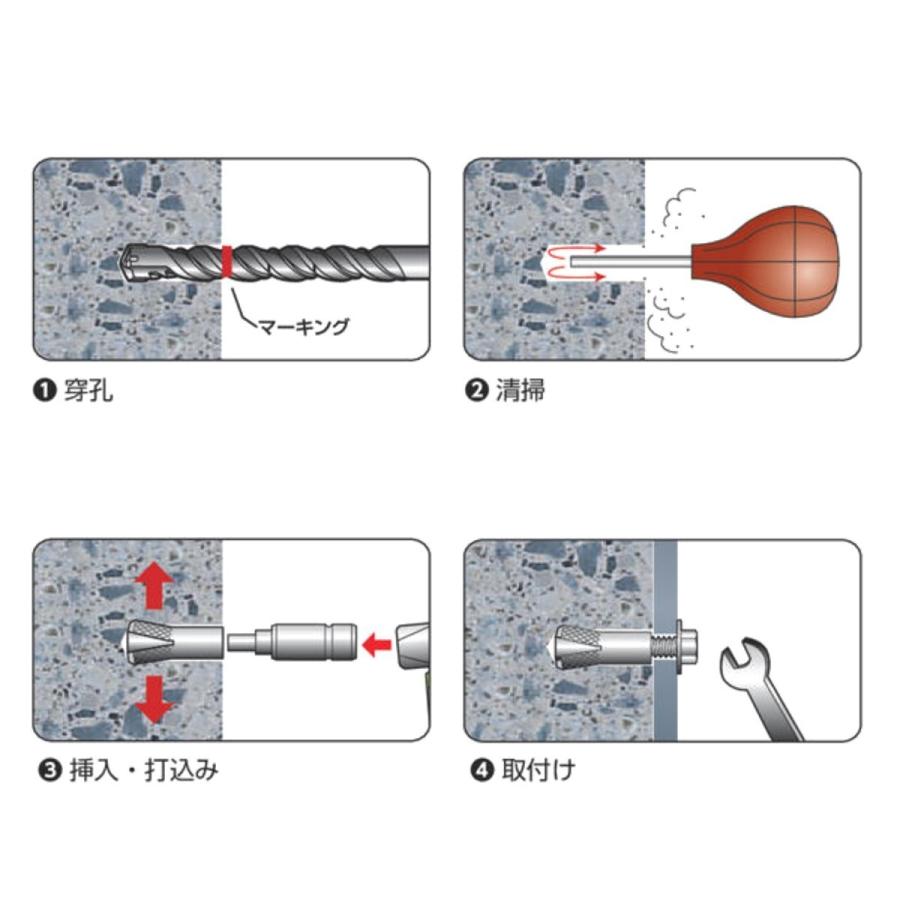 マーキング

❶ 穿孔

❷ 清掃

❸ 挿入・打込み

❹ 取付け