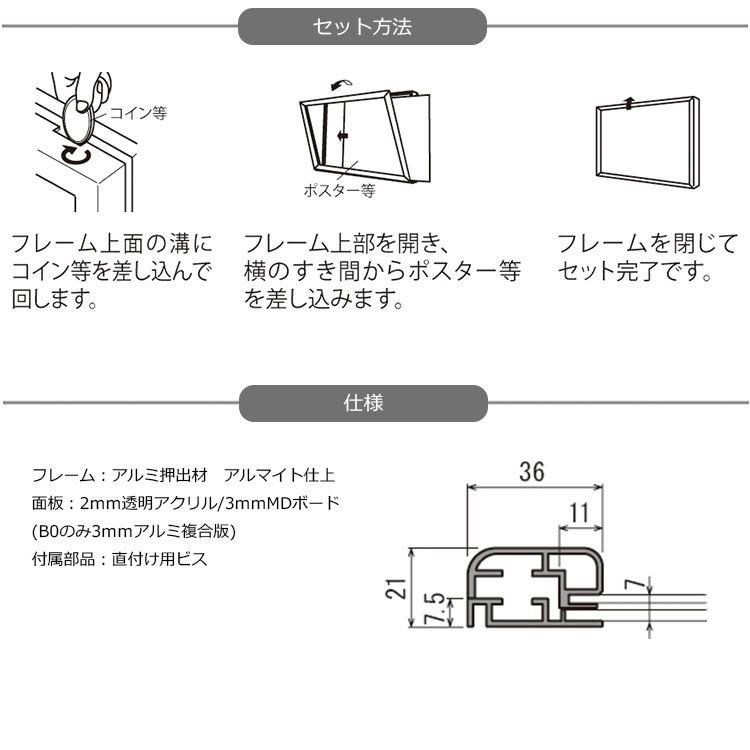 セット方法

コイン等

ポスター等

フレーム上面の溝にコイン等を差し込んで回します。

フレーム上部を開き、横のすき間からポスター等を差し込みます。

フレームを閉じてセット完了です。

仕様

フレーム：アルミ押出材　アルマイト仕上
面板：2mm透明アクリル/3mmMDボード
(B0のみ3mmアルミ複合版)
付属部品：直付け用ビス

36
11
21
7.5
7