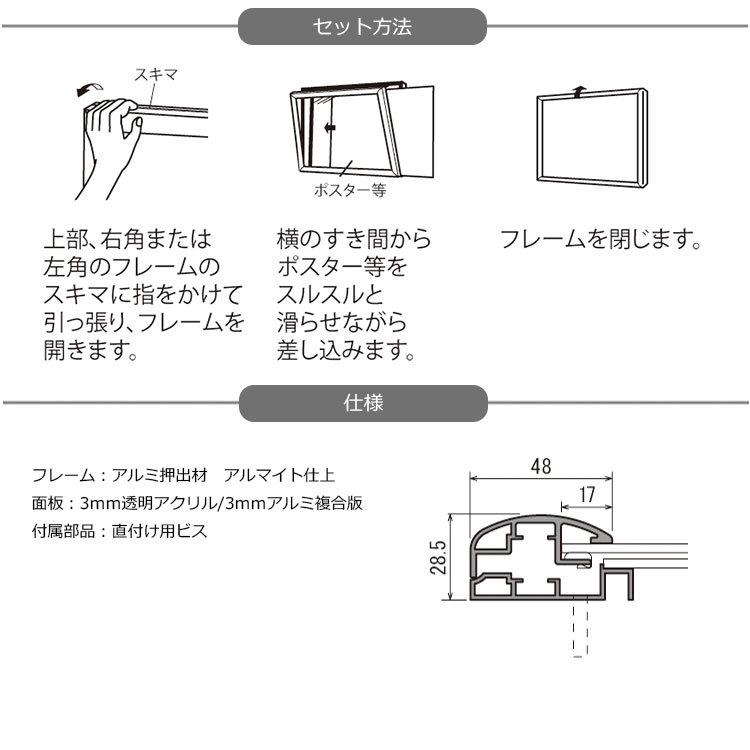 セット方法

スキマ

ポスター等

上部、右角または左角のフレームのスキマに指をかけて引っ張り、フレームを開きます。

横のすき間からポスター等をスルスルと滑らせながら差し込みます。

フレームを閉じます。

仕様

フレーム：アルミ押出材　アルマイト仕上
面板：3mm透明アクリル/3mmアルミ複合版
付属部品：直付け用ビス

48
17
28.5