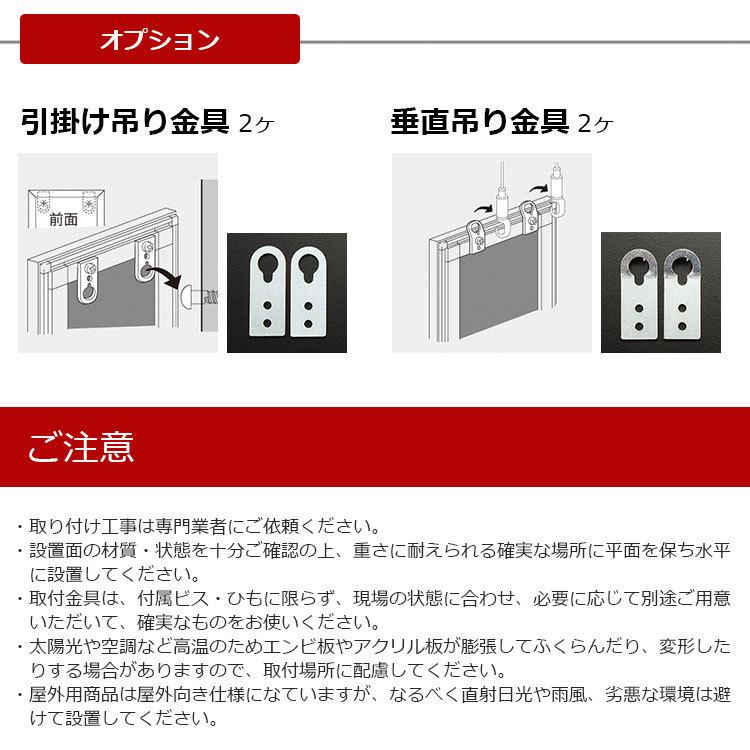 オプション

引掛け吊り金具 2ヶ

前面

垂直吊り金具 2ヶ

ご注意

・取り付け工事は専門業者にご依頼ください。
・設置面の材質・状態を十分ご確認の上、重さに耐えられる確実な場所に平面を保ち水平に設置してください。
・取付金具は、付属ビス・ひもに限らず、現場の状態に合わせ、必要に応じて別途ご用意いただいて、確実なものをお使いください。
・太陽光や空調など高温のためエンビ板やアクリル板が膨張してふくらんだり、変形したりする場合がありますので、取付場所に配慮してください。
・屋外用商品は屋外向き仕様になていますが、なるべく直射日光や雨風、劣悪な環境は避けて設置してください。