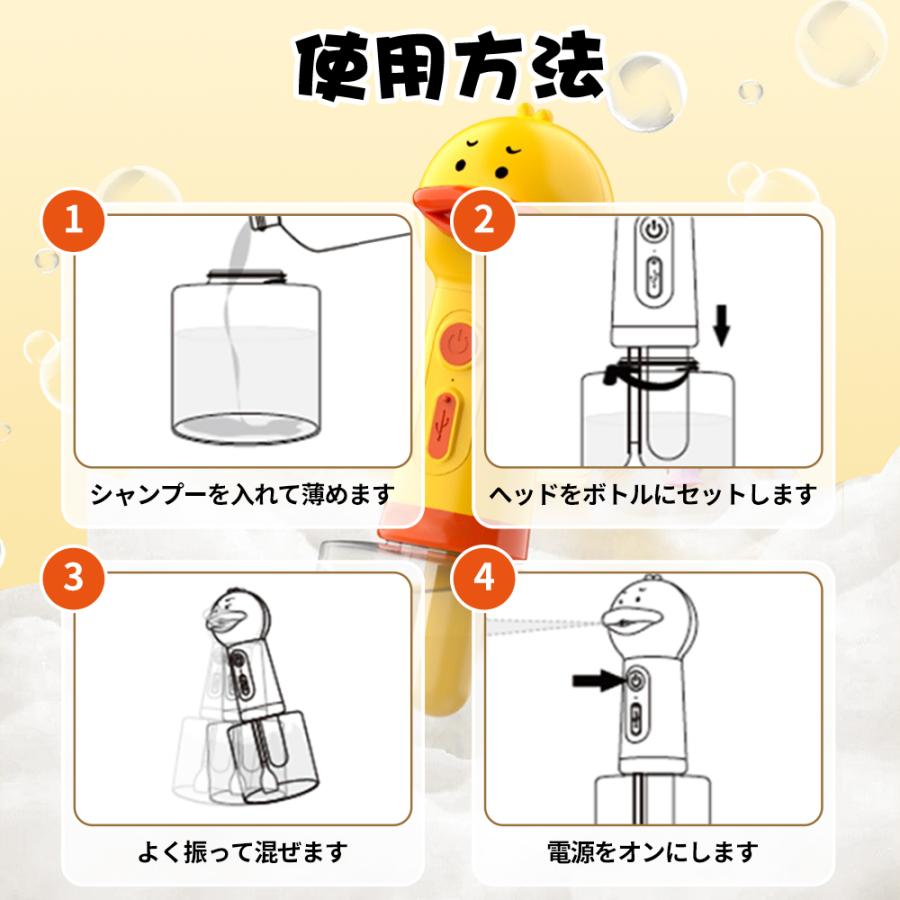 使用方法

1
シャンプーを入れて薄めます

2
ヘッドをボトルにセットします

3
よく振って混ぜます

4
電源をオンにします