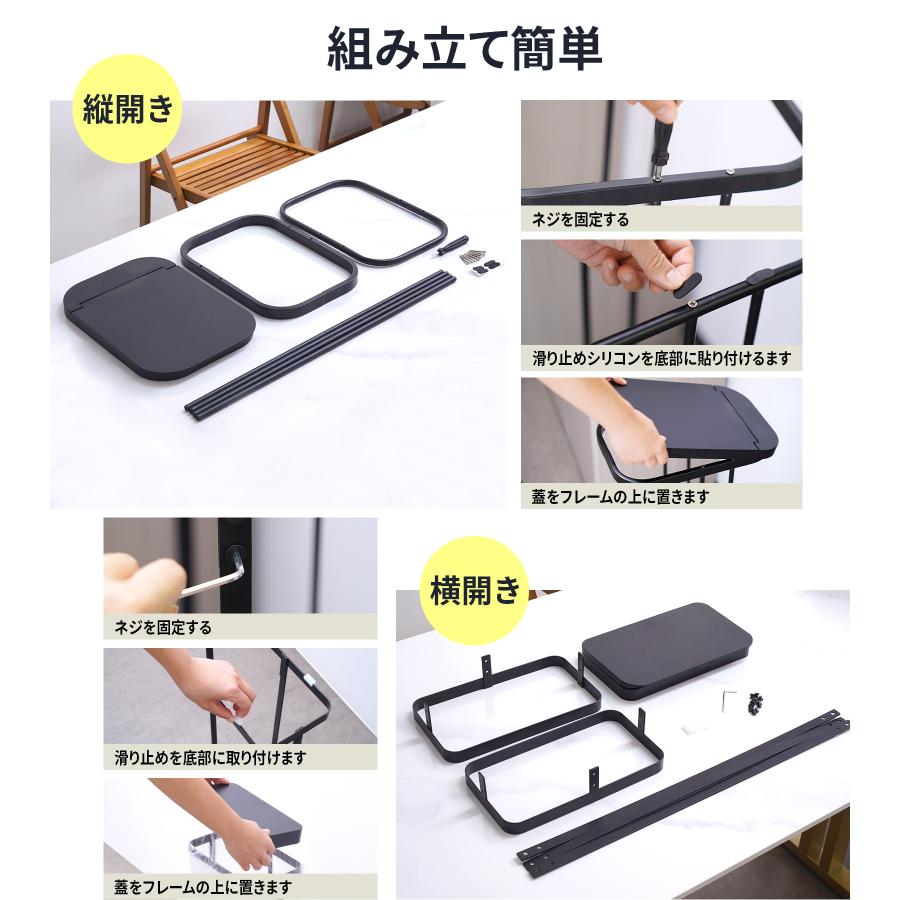 組み立て簡単

縦開き

ネジを固定する

滑り止めシリコンを底部に貼り付けるます

蓋をフレームの上に置きます

ネジを固定する

滑り止めを底部に取り付けます

蓋をフレームの上に置きます

横開き