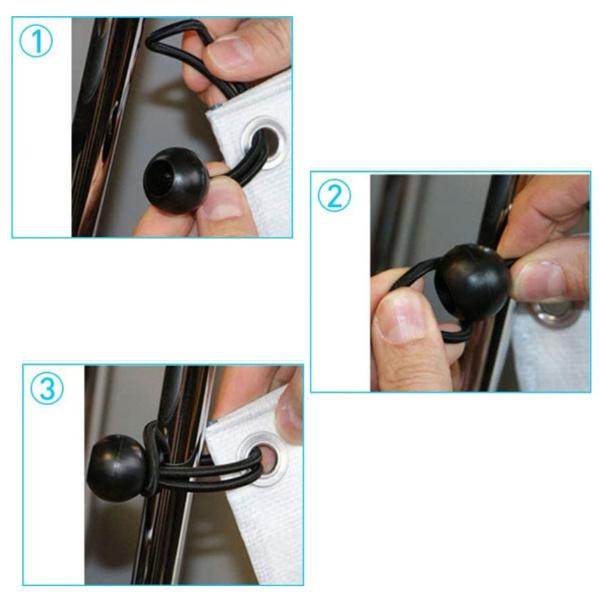 ①

②

③