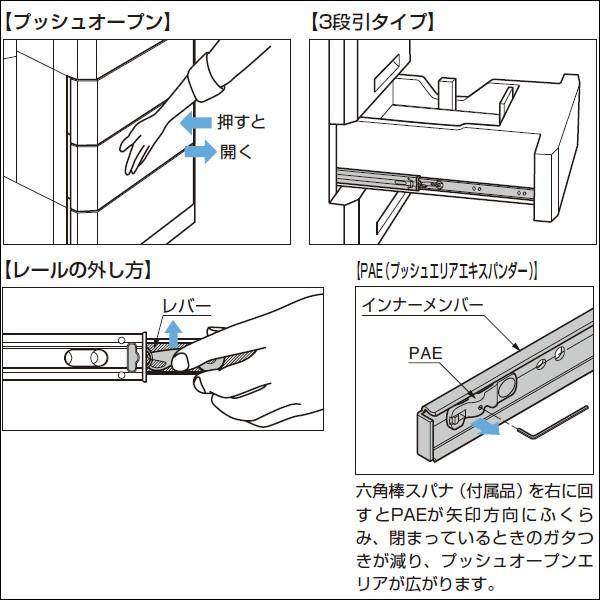 【プッシュオープン】

押すと
開く

【3段引タイプ】

【レールの外し方】

レバー

【PAE（プッシュエリアエキスパンダー）】

インナーメンバー

PAE

六角棒スパナ（付属品）を右に回すとPAEが矢印方向にふくらみ、閉まっているときのガタつきが減り、プッシュオープンエリアが広がります。