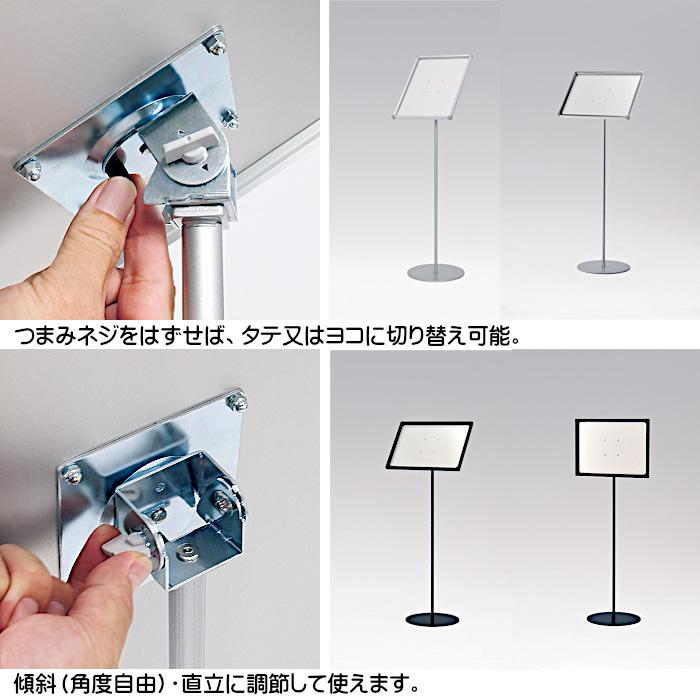 つまみネジをはずせば、タテ又はヨコに切り替え可能。

傾斜（角度自由）・直立に調節して使えます。