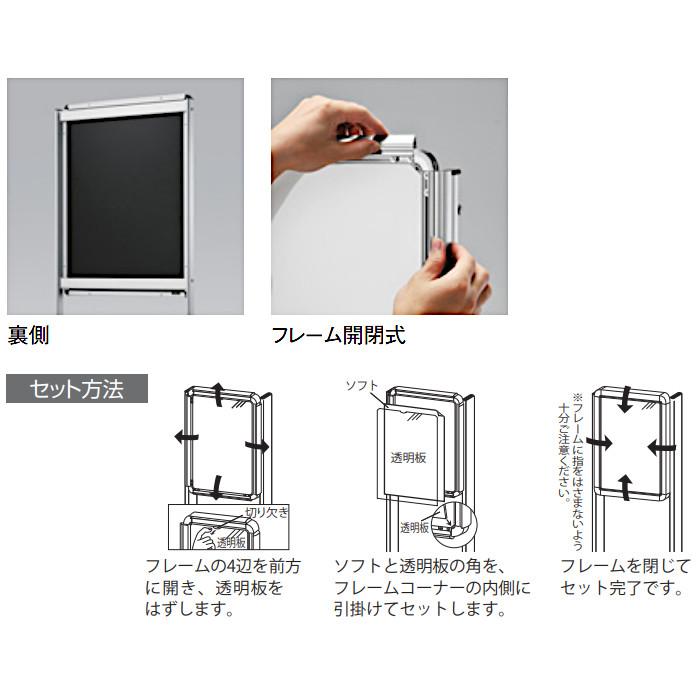 裏側

フレーム開閉式

セット方法

切り欠き

透明板

フレームの4辺を前方に開き、透明板をはずします。

ソフト

透明板

透明板

ソフトと透明板の角を、フレームコーナーの内側に引掛けてセットします。

※フレームに指をはさまないよう十分ご注意ください。

フレームを閉じてセット完了です。