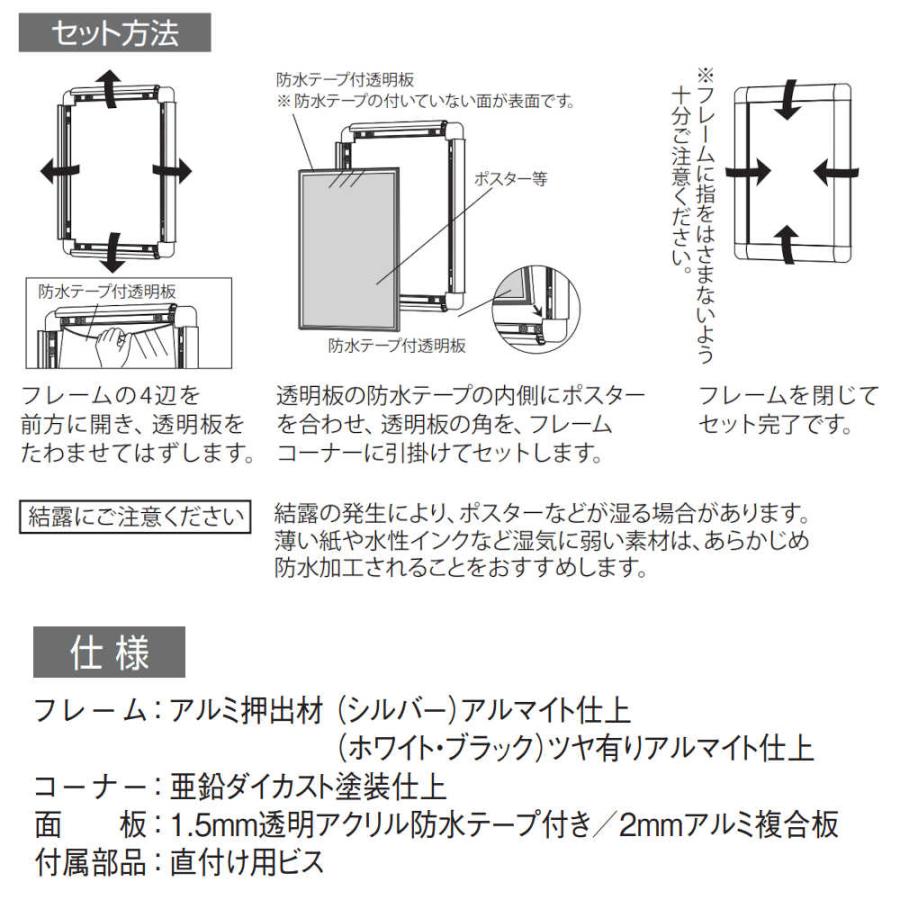 セット方法

防水テープ付透明板

フレームの4辺を前方に開き、透明板をたわませてはずします。

防水テープ付透明板
※防水テープの付いていない面が表面です。

ポスター等

防水テープ付透明板

透明板の防水テープの内側にポスターを合わせ、透明板の角を、フレームコーナーに引掛けてセットします。

※フレームに指をはさまないよう十分ご注意ください。

フレームを閉じてセット完了です。

結露にご注意ください

結露の発生により、ポスターなどが湿る場合があります。薄い紙や水性インクなど湿気に弱い素材は、あらかじめ防水加工されることをおすすめします。

仕様

フレーム：アルミ押出材（シルバー）アルマイト仕上
（ホワイト・ブラック）ツヤ有りアルマイト仕上
コーナー：亜鉛ダイカスト塗装仕上
面　　板：1.5mm透明アクリル防水テープ付き／2mmアルミ複合板
付属部品：直付け用ビス