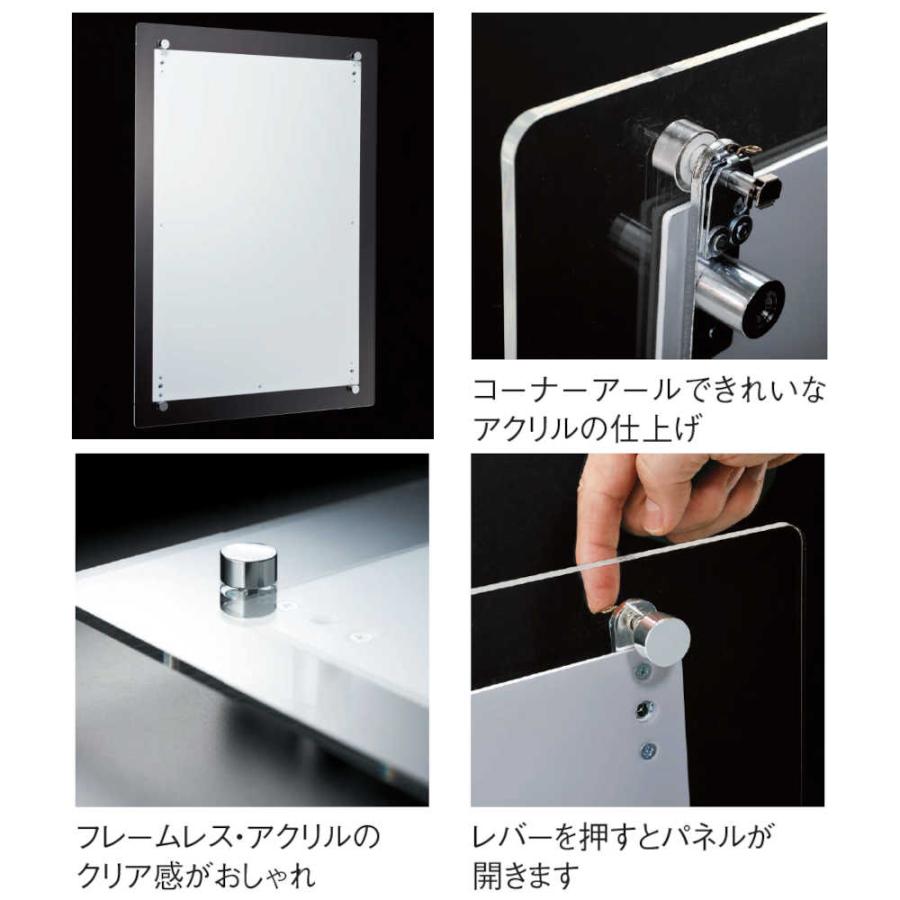 コーナーアールできれいなアクリルの仕上げ

フレームレス・アクリルのクリア感がおしゃれ

レバーを押すとパネルが開きます