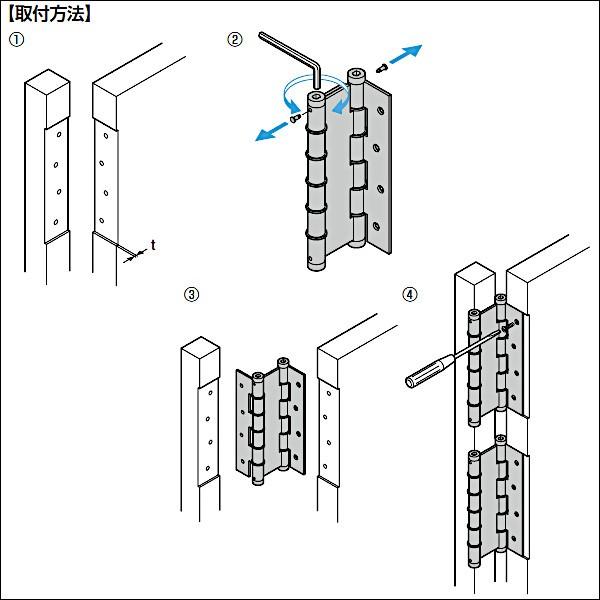 【取付方法】

①

t

②

③

④